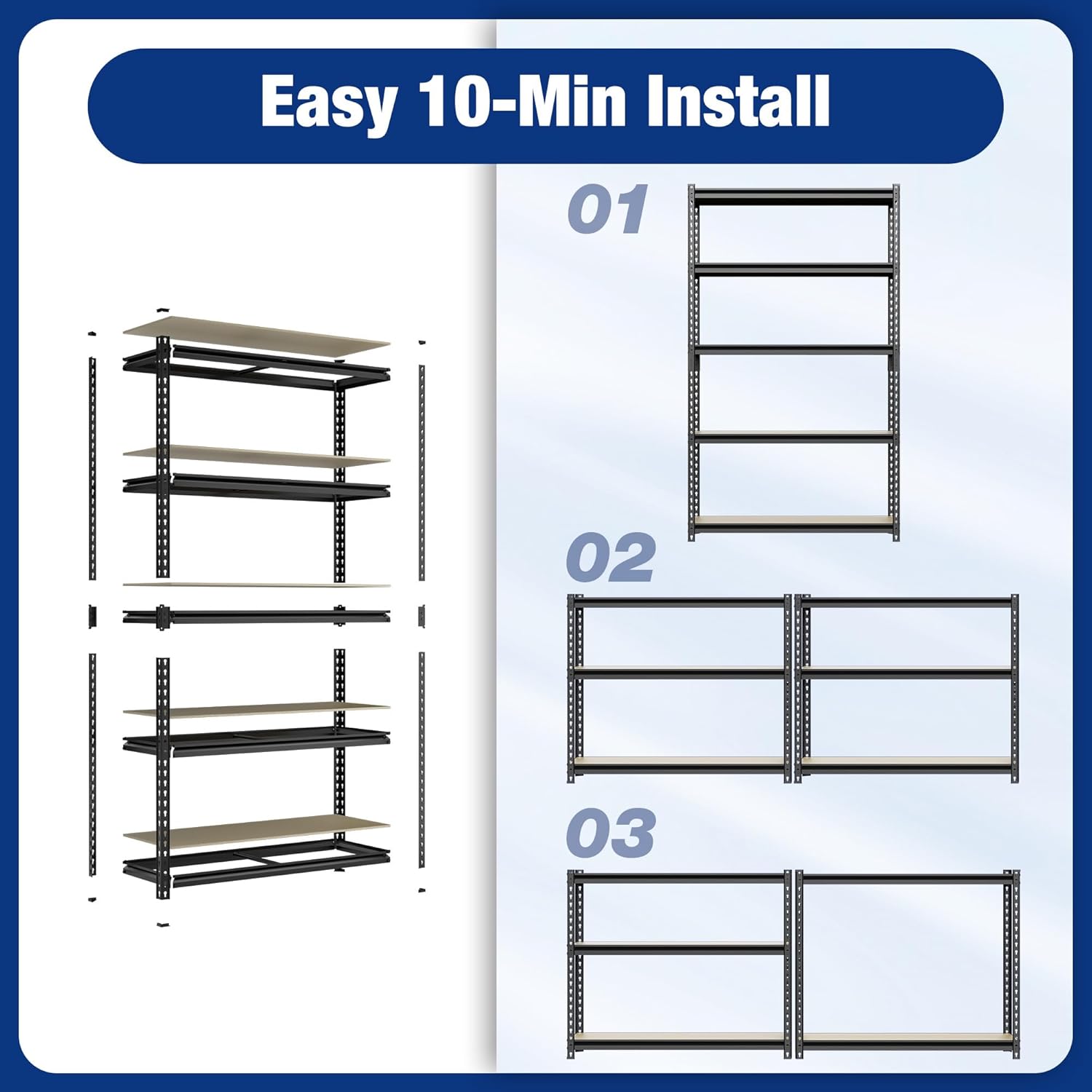 Easy 10-Min Install

01

02

03