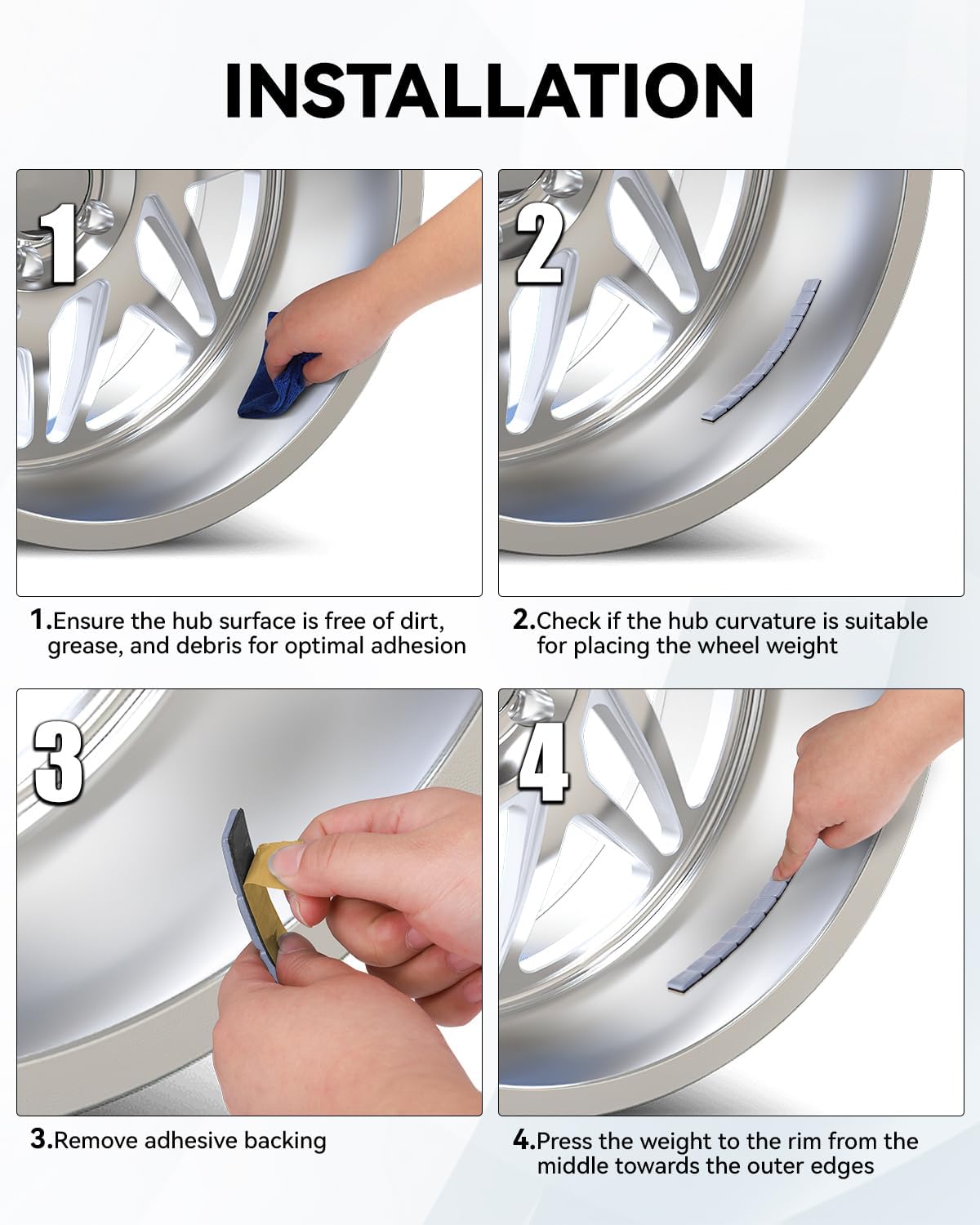 INSTALLATION

1

2

1.Ensure the hub surface is free of dirt, grease, and debris for optimal adhesion

2.Check if the hub curvature is suitable for placing the wheel weight

3

4

3.Remove adhesive backing

4.Press the weight to the rim from the middle towards the outer edges