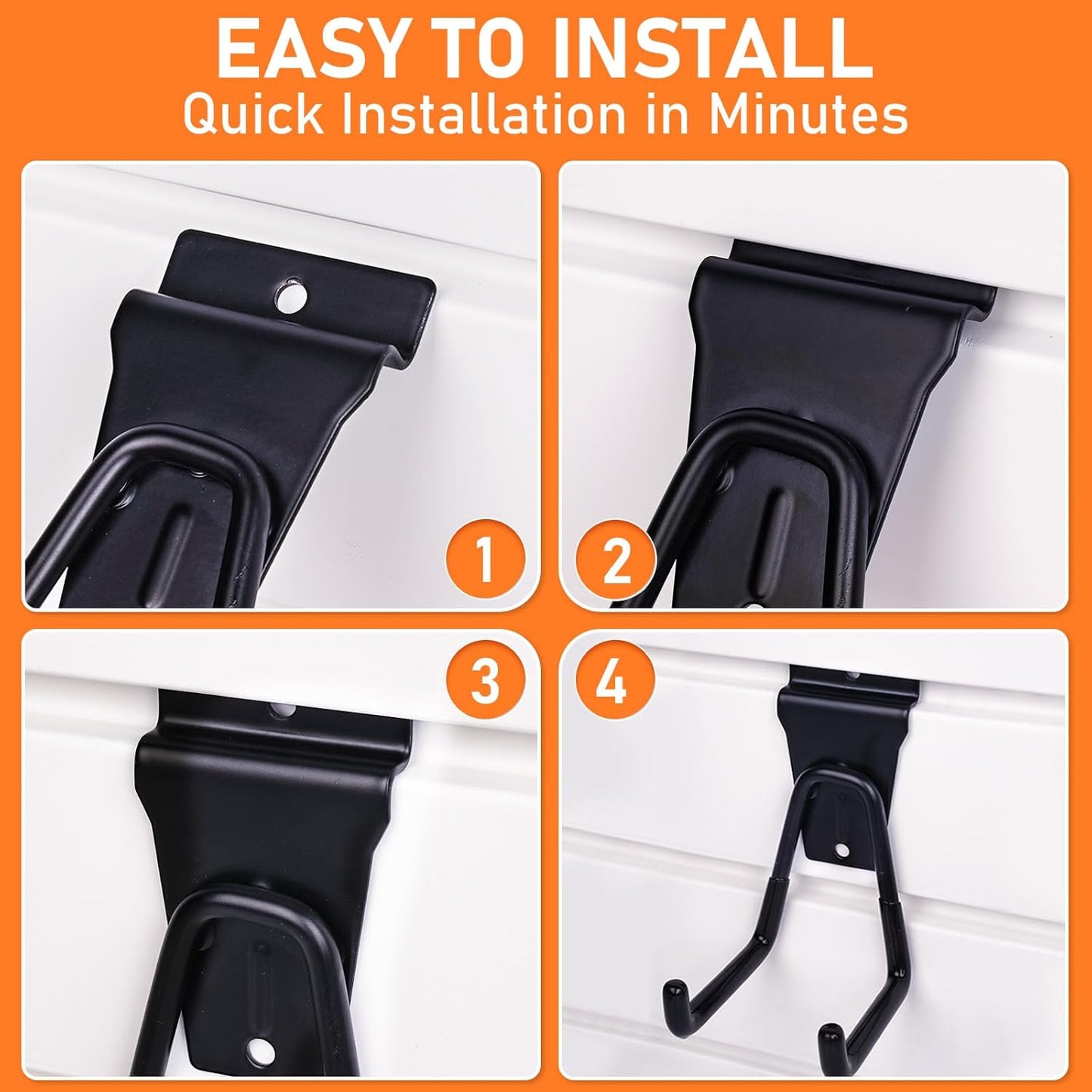 EASY TO INSTALL
Quick Installation in Minutes

1

2

3

4