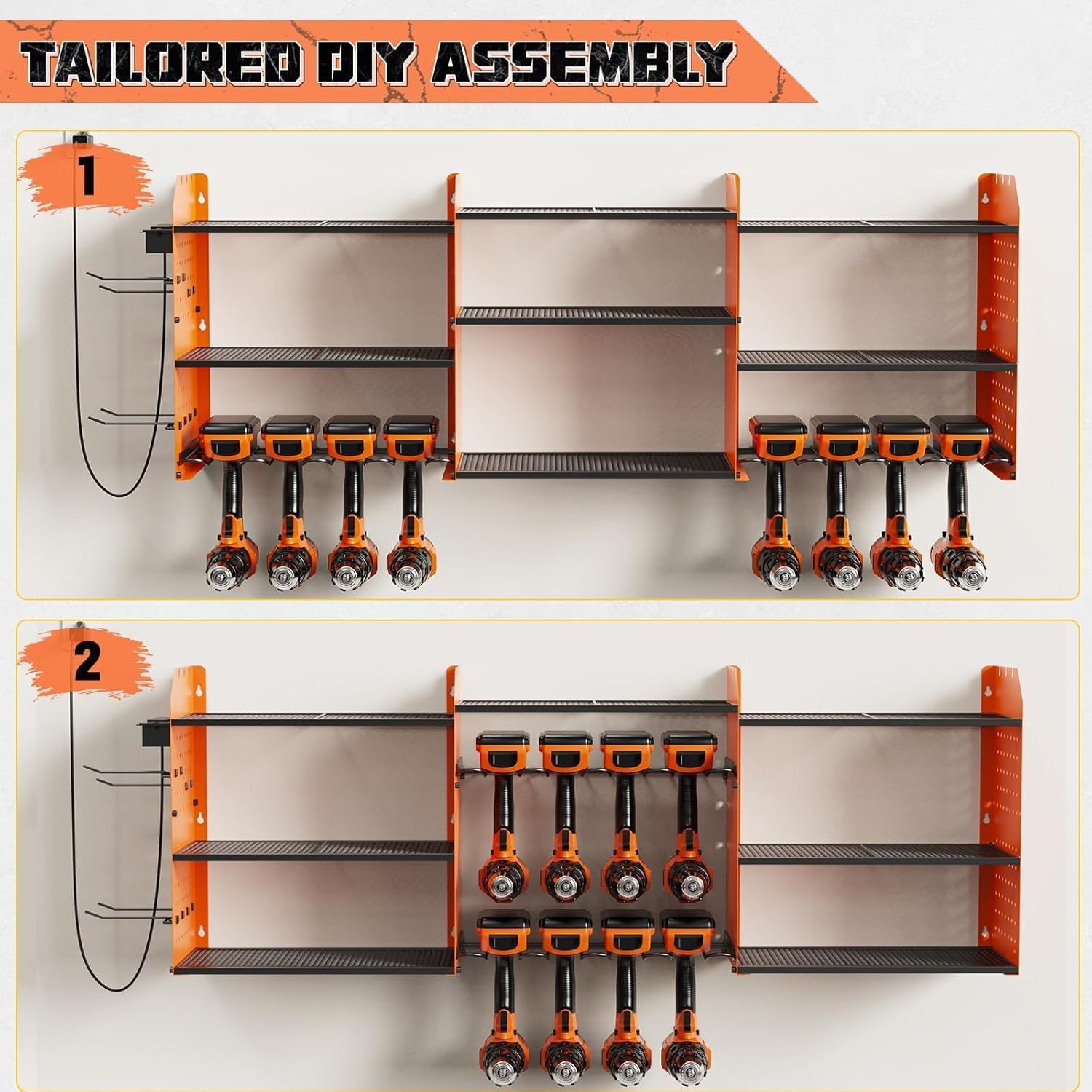 TAILORED DIY ASSEMBLY

1

2