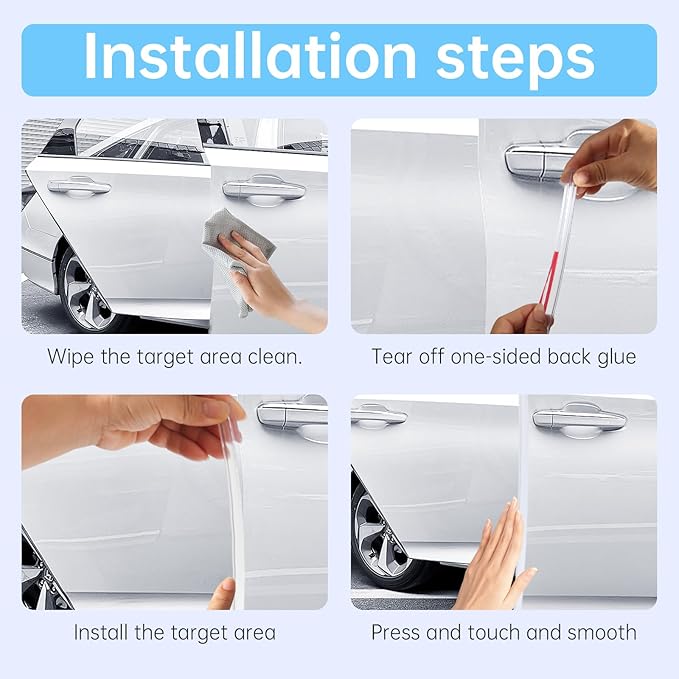 Installation steps

Wipe the target area clean.

Tear off one-sided back glue

Install the target area

Press and touch and smooth