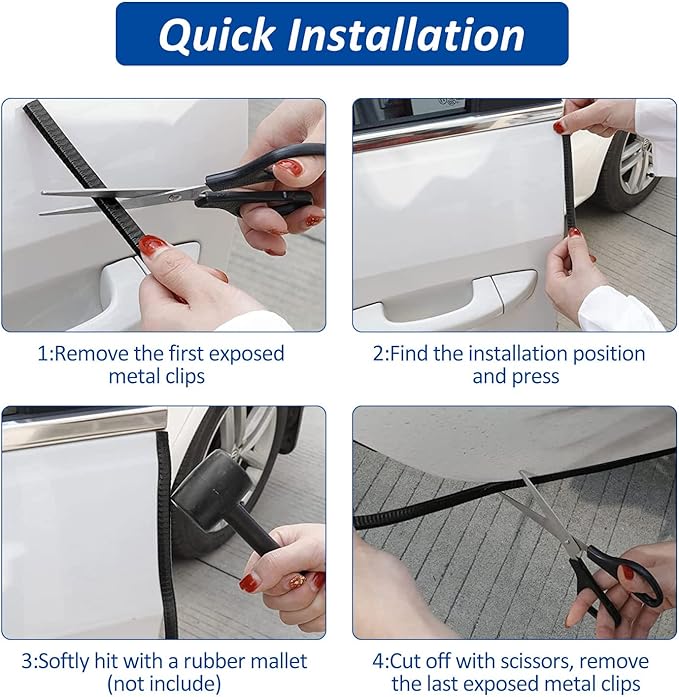 Quick Installation

1:Remove the first exposed metal clips

2:Find the installation position and press

3:Softly hit with a rubber mallet (not include)

4:Cut off with scissors, remove the last exposed metal clips