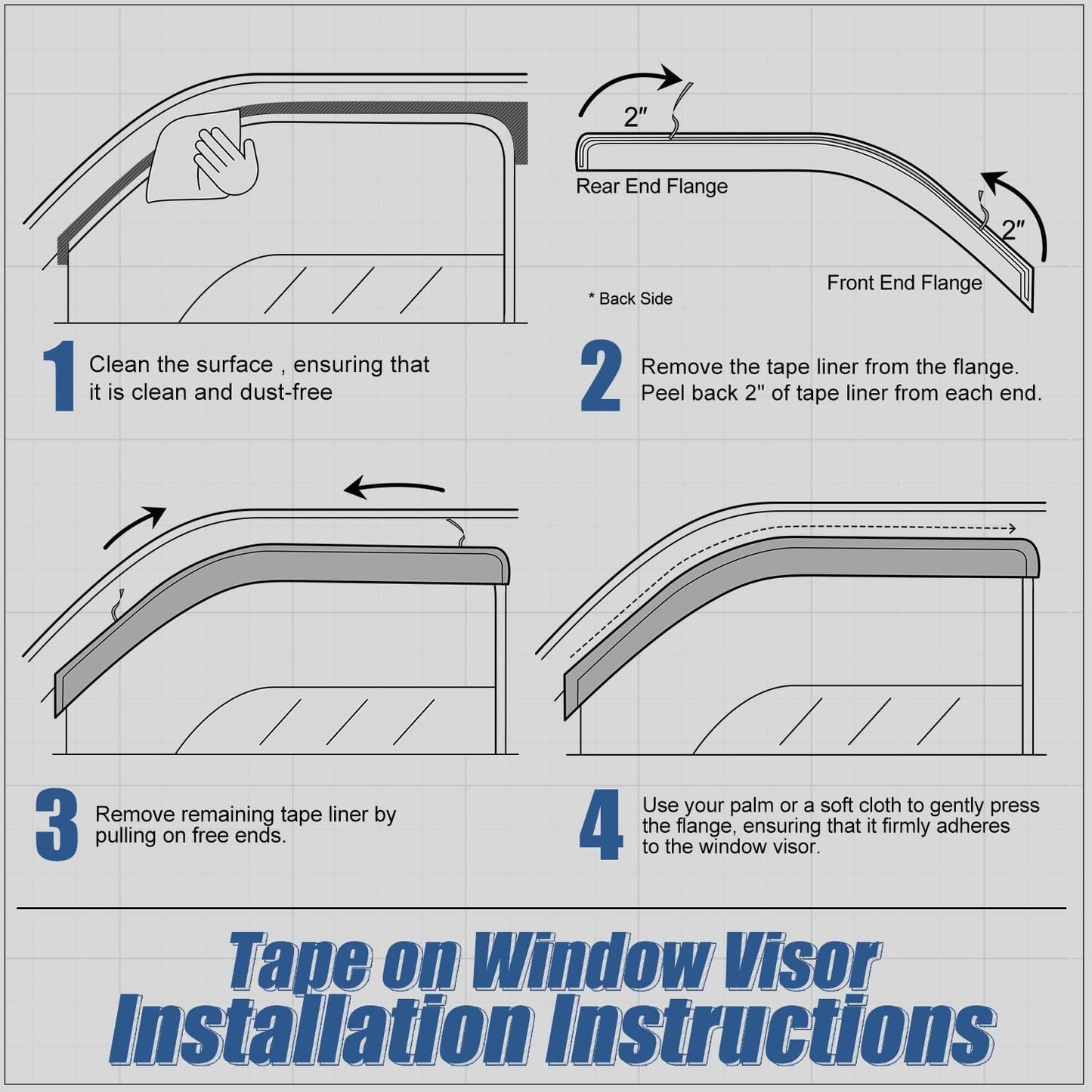 2"

Rear End Flange

2"

Front End Flange

* Back Side

1 Clean the surface , ensuring that it is clean and dust-free

2 Remove the tape liner from the flange. Peel back 2" of tape liner from each end.

3 Remove remaining tape liner by pulling on free ends.

4 Use your palm or a soft cloth to gently press the flange, ensuring that it firmly adheres to the window visor.

Tape on Window Visor Installation Instructions