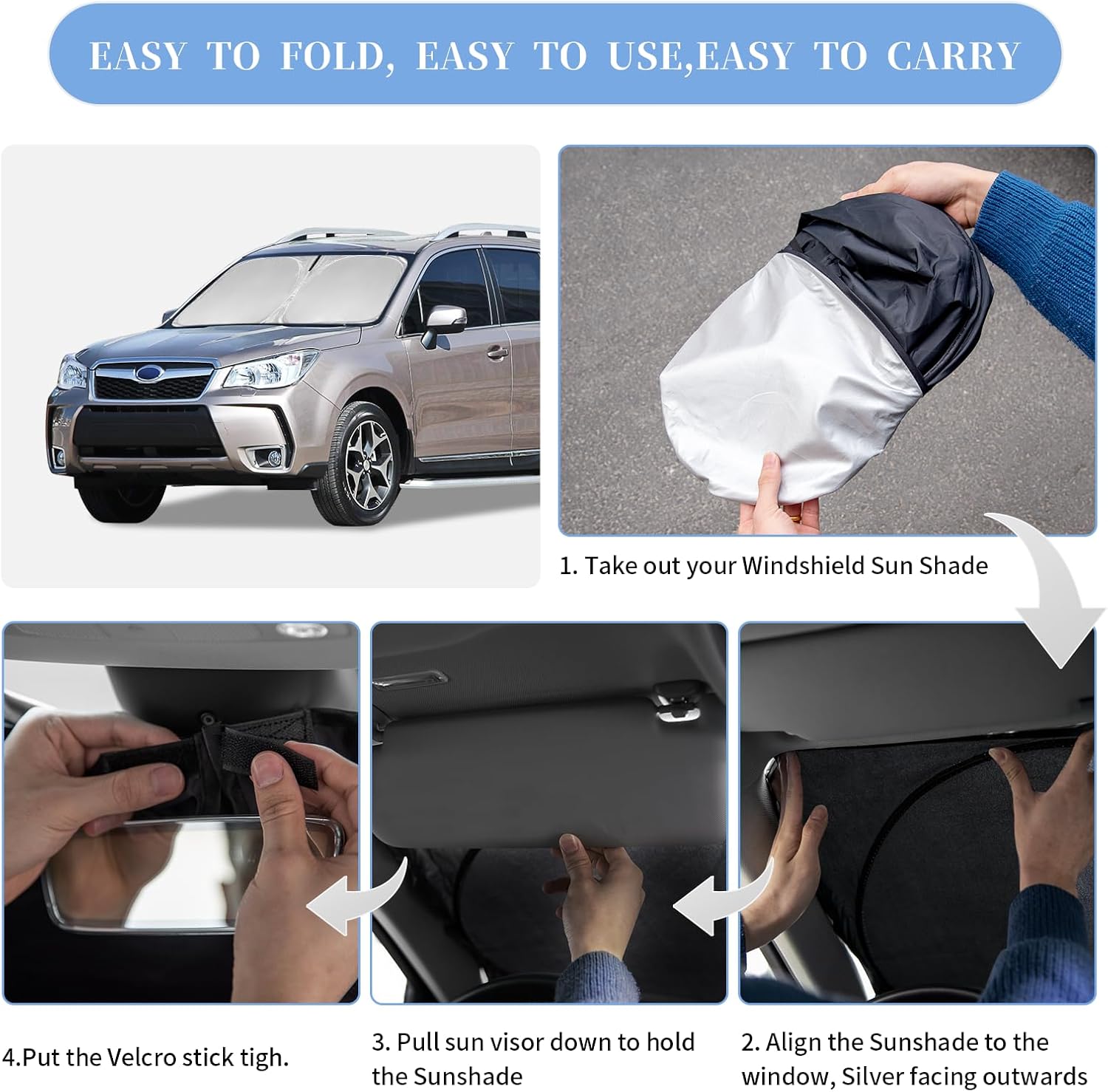 EASY TO FOLD, EASY TO USE,EASY TO CARRY

1. Take out your Windshield Sun Shade

4.Put the Velcro stick tigh.

3. Pull sun visor down to hold the Sunshade

2. Align the Sunshade to the window, Silver facing outwards