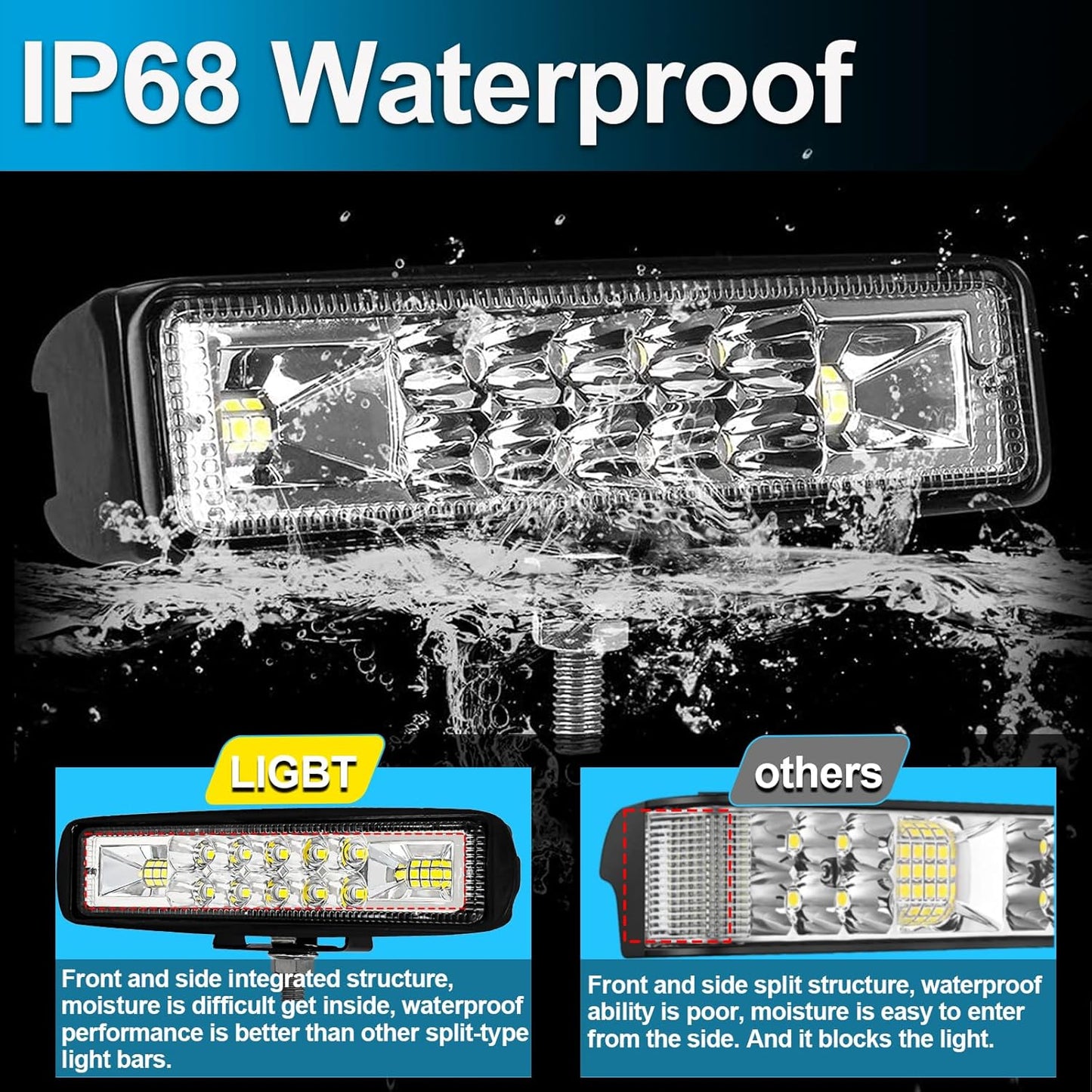 IP68 Waterproof

LIGBT

Front and side integrated structure, moisture is difficult get inside, waterproof performance is better than other split-type light bars.

others

Front and side split structure, waterproof ability is poor, moisture is easy to enter from the side. And it blocks the light.