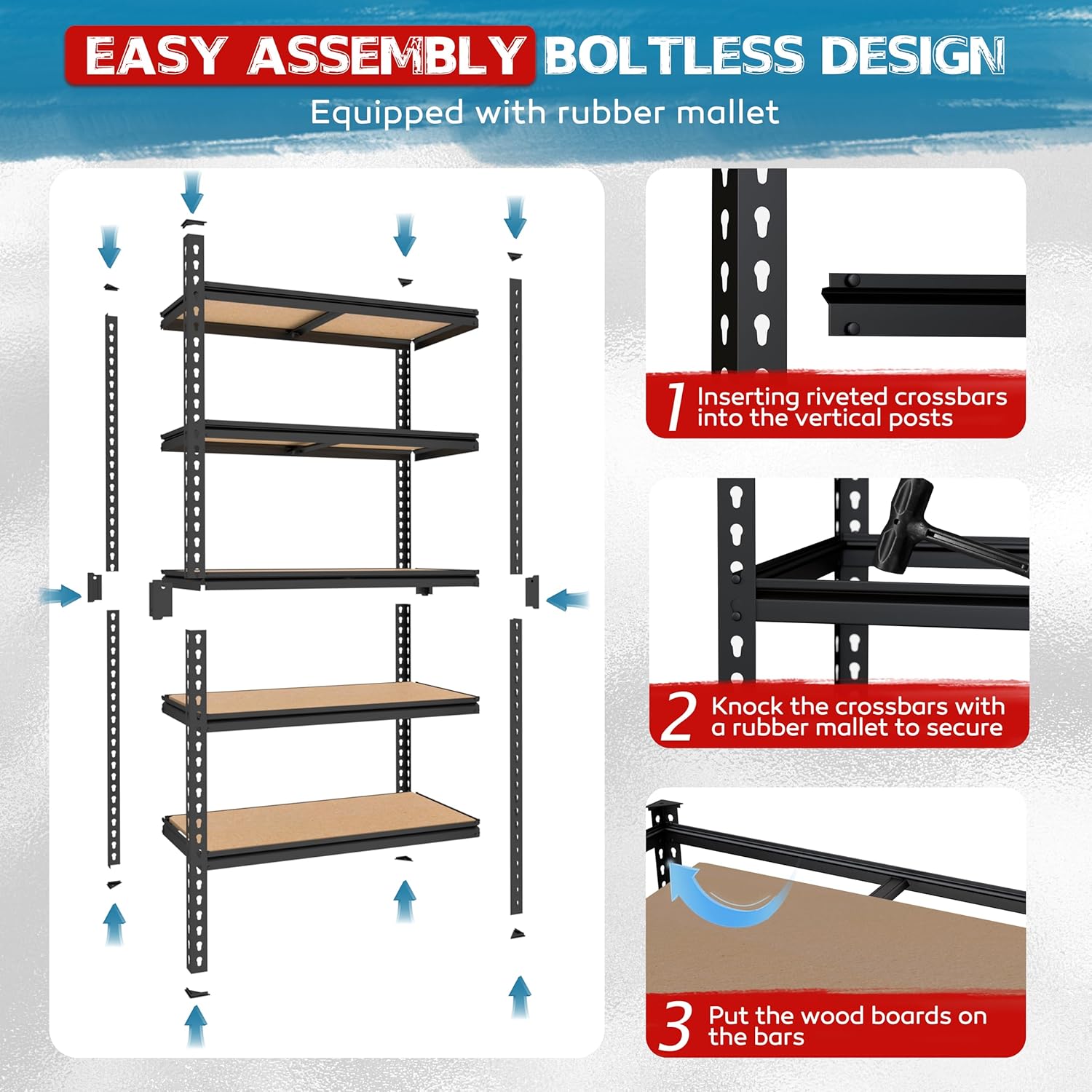 EASY ASSEMBLY BOLTLESS DESIGN

Equipped with rubber mallet

1 Inserting riveted crossbars into the vertical posts

2 Knock the crossbars with a rubber mallet to secure

3 Put the wood boards on the bars