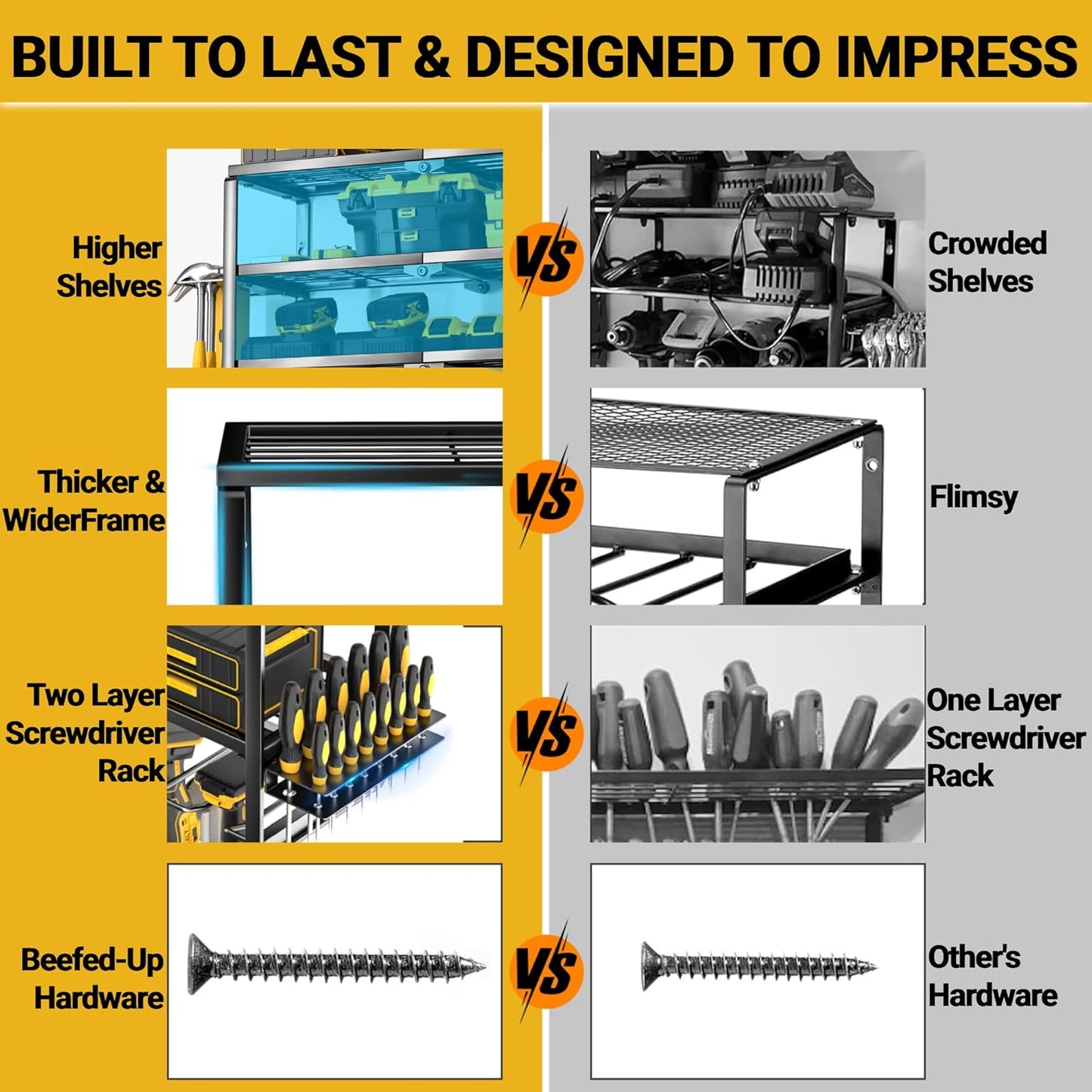 BUILT TO LAST & DESIGNED TO IMPRESS

Higher Shelves

VS

Crowded Shelves

Thicker & WiderFrame

VS

Flimsy

Two Layer Screwdriver Rack

VS

One Layer Screwdriver Rack

Beefed-Up Hardware

VS

Other's Hardware