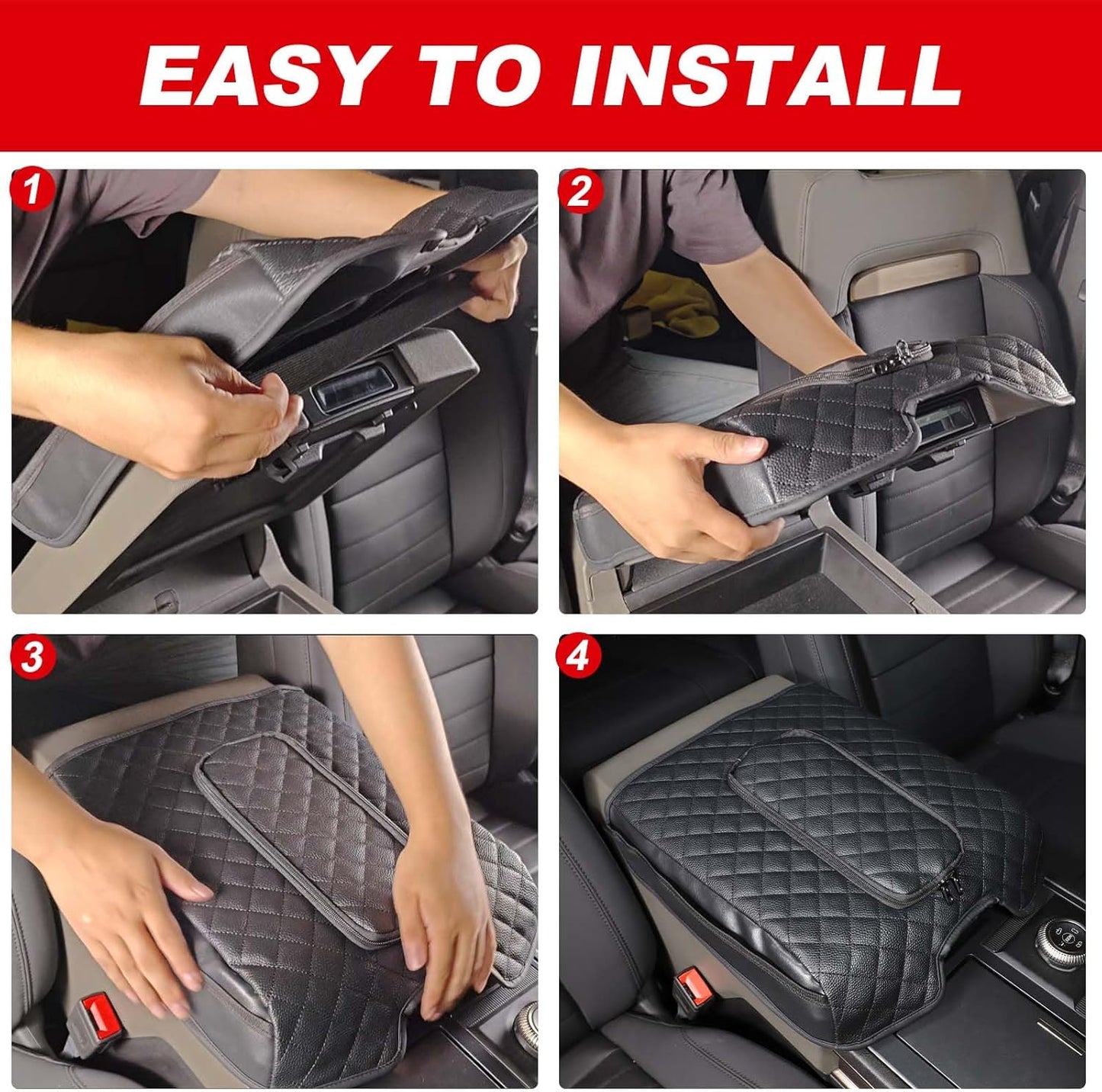 EASY TO INSTALL

1

2

3

4