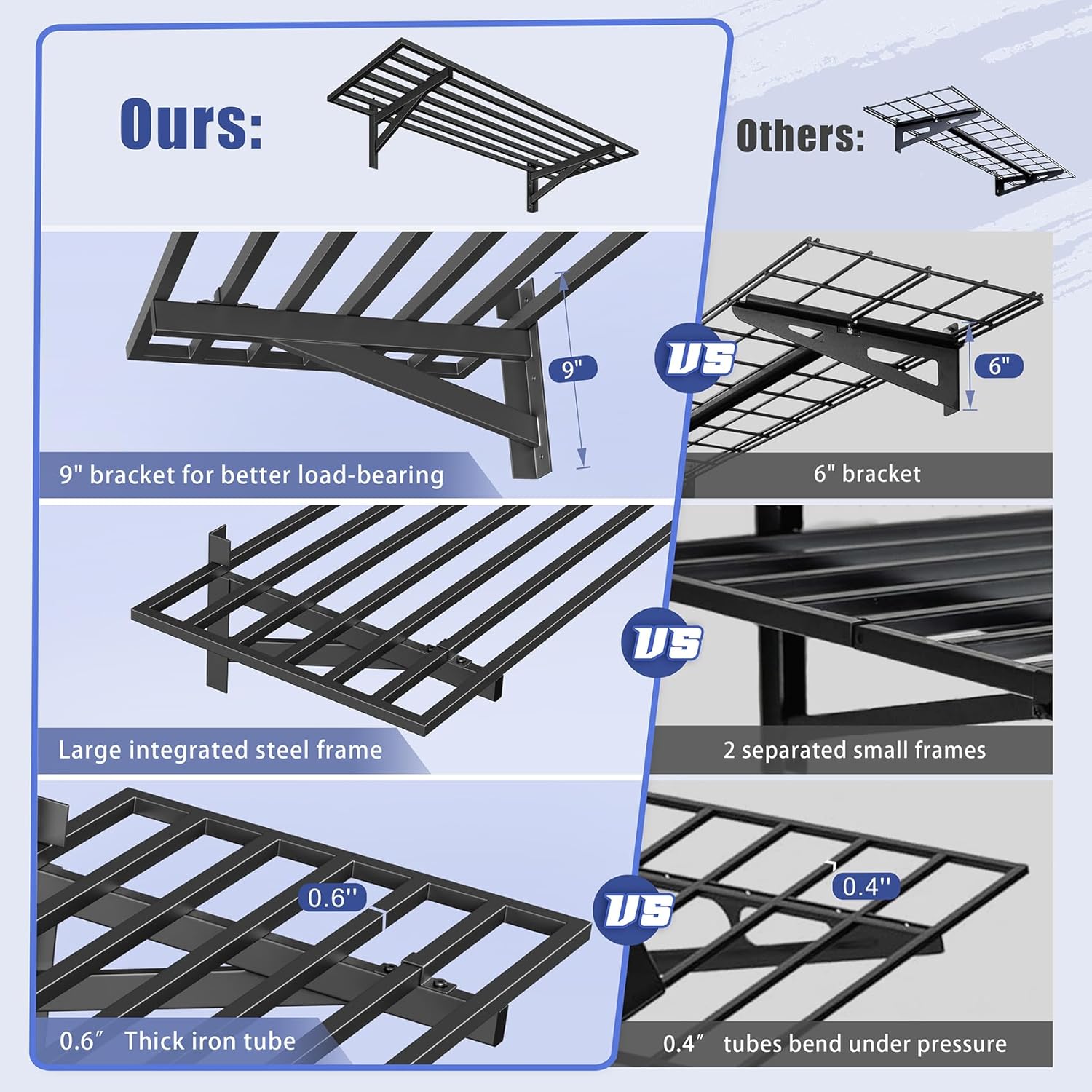 Ours:

Others:

9"

VS

6"

9" bracket for better load-bearing

6" bracket

VS

Large integrated steel frame

2 separated small frames

0.6''

VS

0.4''

0.6″ Thick iron tube

0.4″ tubes bend under pressure