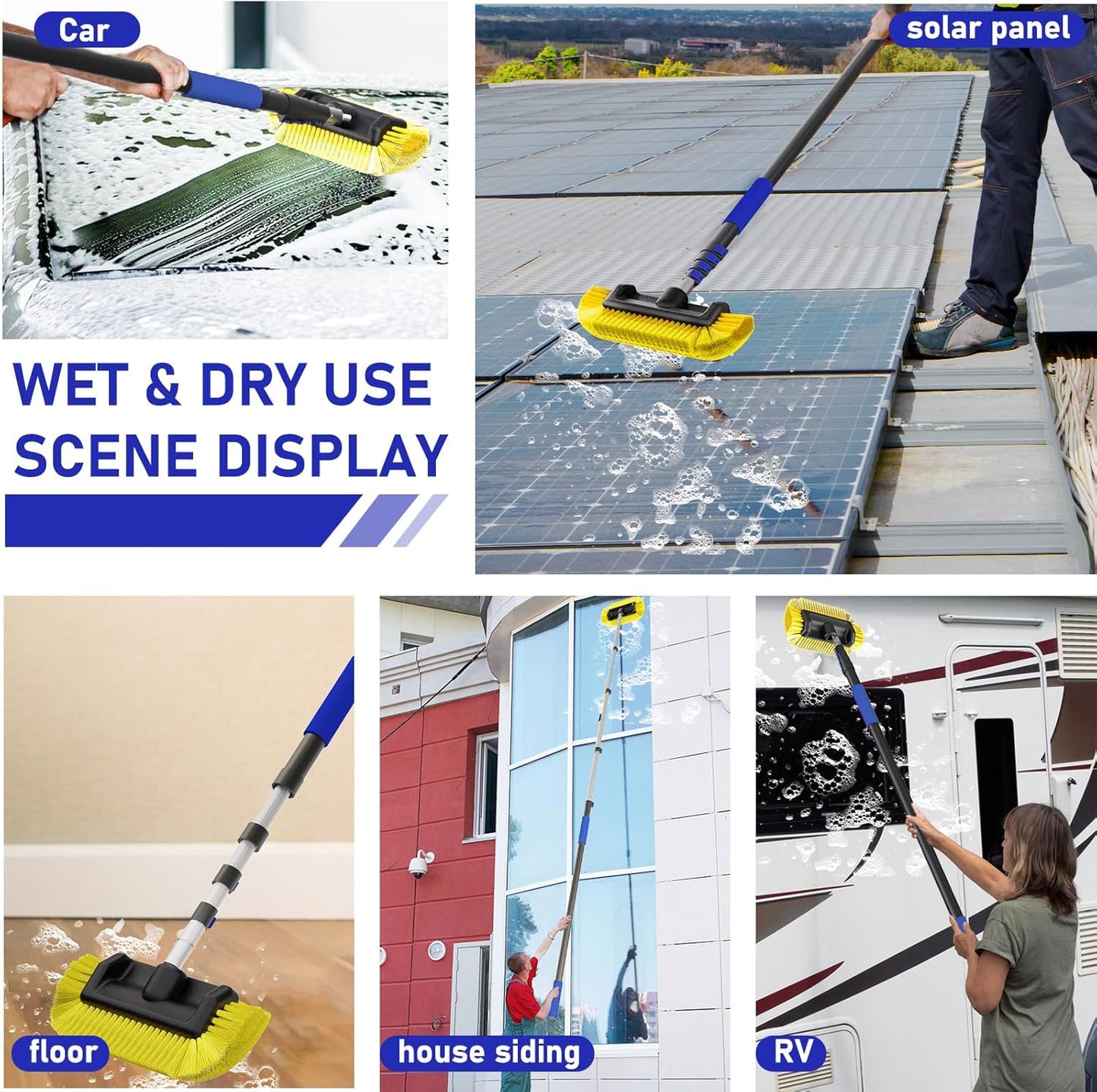 Car

solar panel

WET & DRY USE
SCENE DISPLAY

floor

house siding

RV