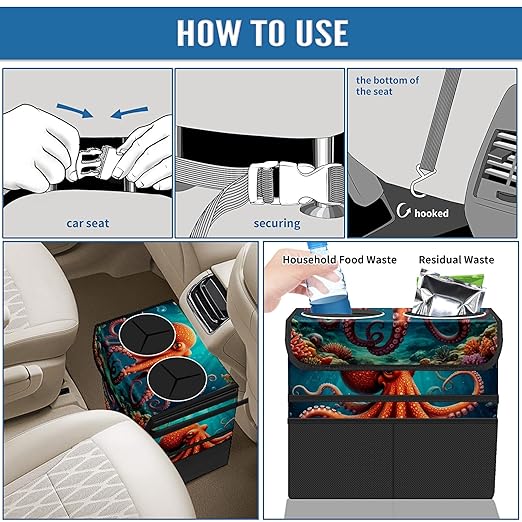 HOW TO USE

car seat

securing

the bottom of the seat

hooked

Household Food Waste

Residual Waste