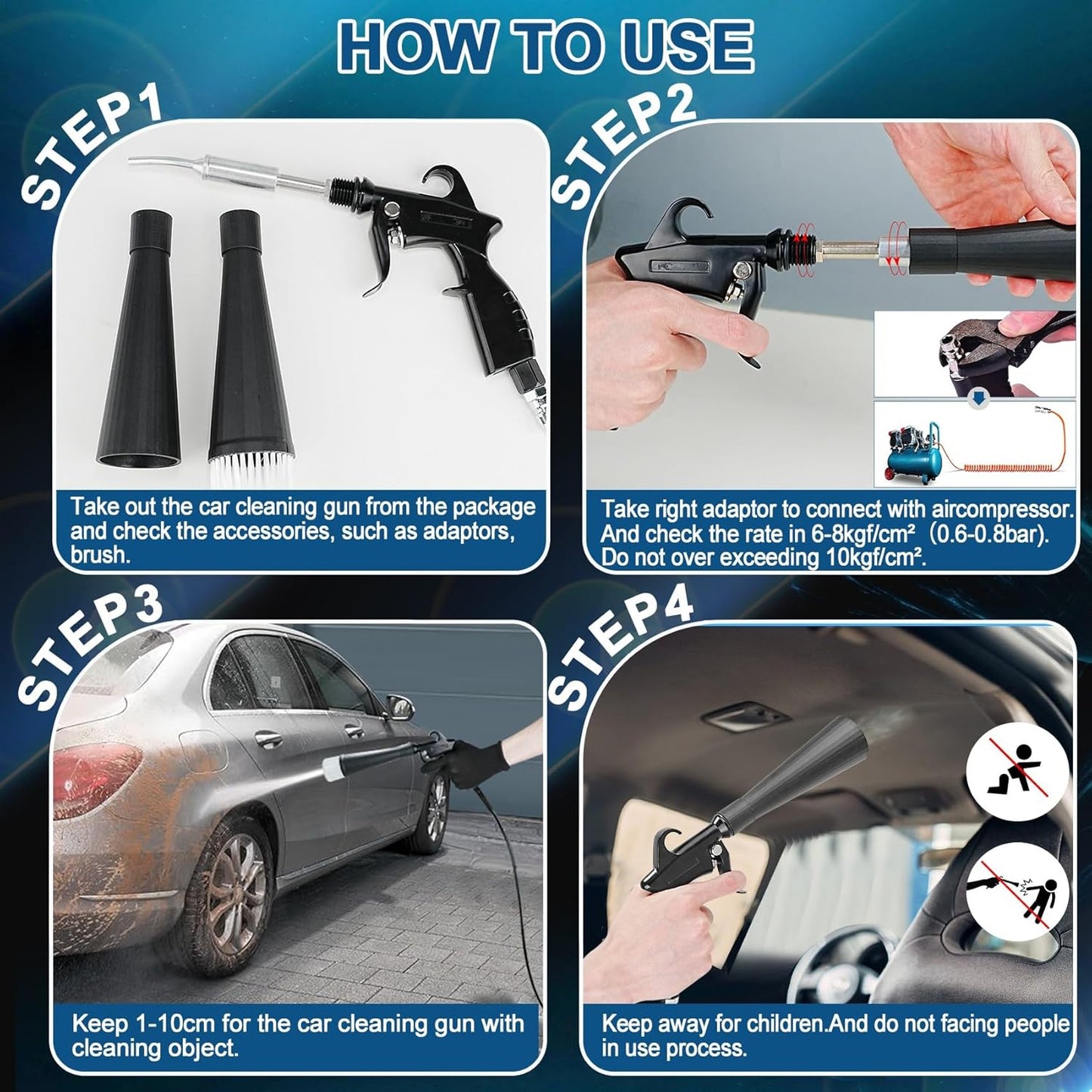 HOW TO USE

STEP1

Take out the car cleaning gun from the package and check the accessories, such as adaptors, brush.

STEP2

Take right adaptor to connect with aircompressor. And check the rate in 6-8kgf/cm² （0.6-0.8bar). Do not over exceeding 10kgf/cm².

STEP3

Keep 1-10cm for the car cleaning gun with cleaning object.

STEP4

Keep away for children.And do not facing people in use process.