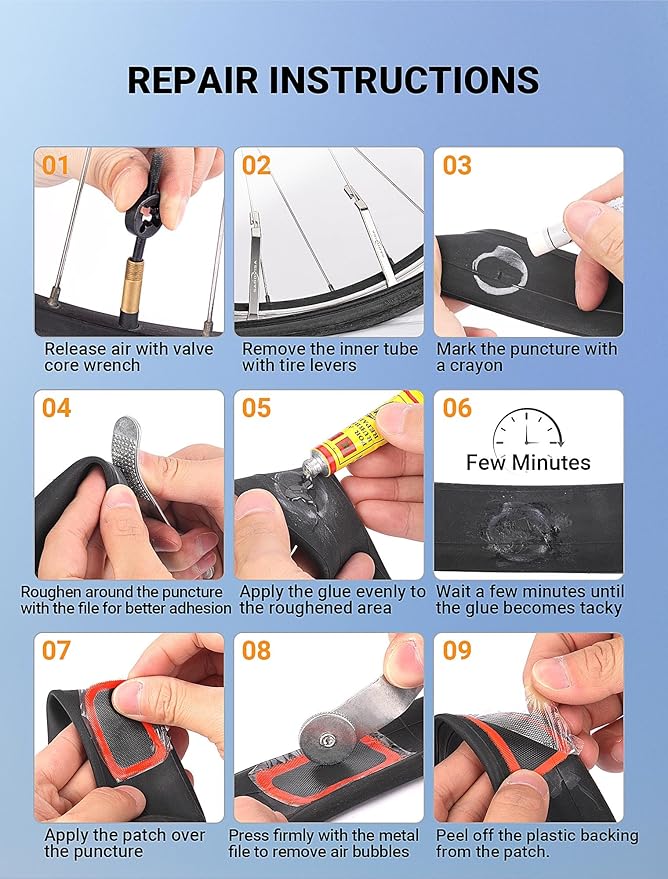 REPAIR INSTRUCTIONS

01

Release air with valve core wrench

02

Remove the inner tube with tire levers

03

Mark the puncture with a crayon

04

Roughen around the puncture with the file for better adhesion

05

Apply the glue evenly to the roughened area

06

Few Minutes

Wait a few minutes until the glue becomes tacky

07

Apply the patch over the puncture

08

Press firmly with the metal file to remove air bubbles

09

Peel off the plastic backing from the patch.