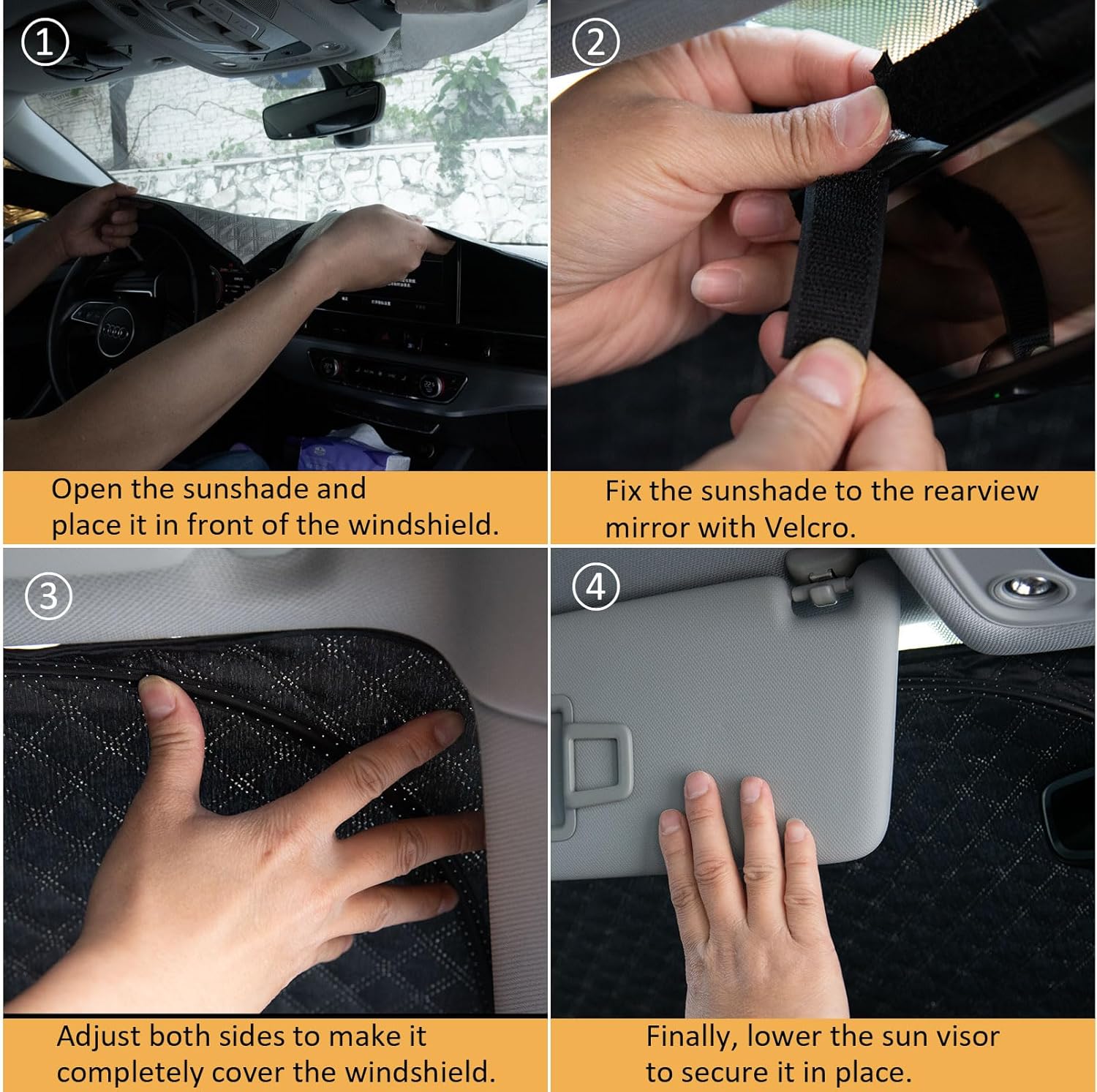 ①

Open the sunshade and place it in front of the windshield.

②

Fix the sunshade to the rearview mirror with Velcro.

③

Adjust both sides to make it completely cover the windshield.

④

Finally, lower the sun visor to secure it in place.