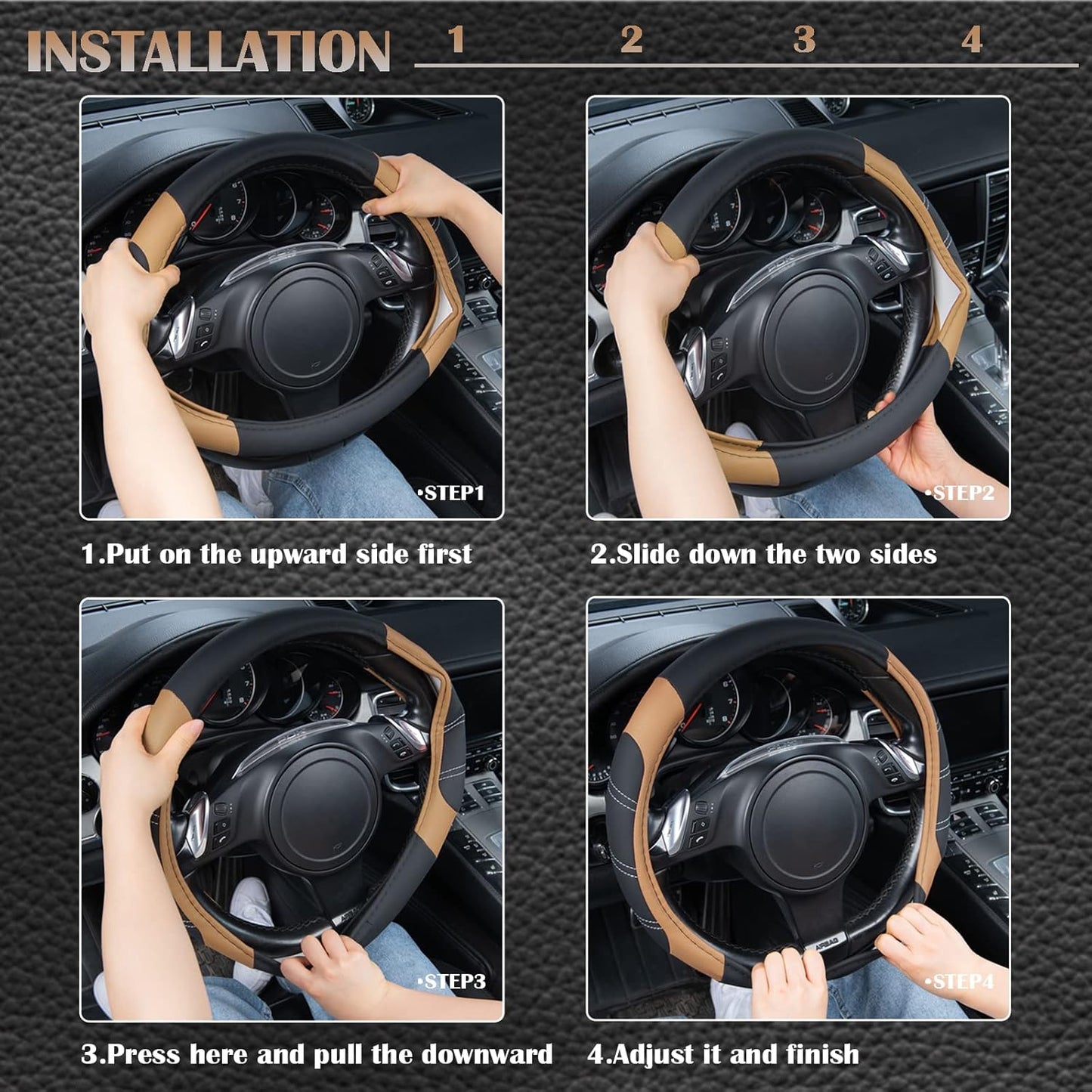 INSTALLATION 1 2 3 4

•STEP1

1.Put on the upward side first

•STEP2

2.Slide down the two sides

•STEP3

3.Press here and pull the downward

•STEP4

4.Adjust it and finish