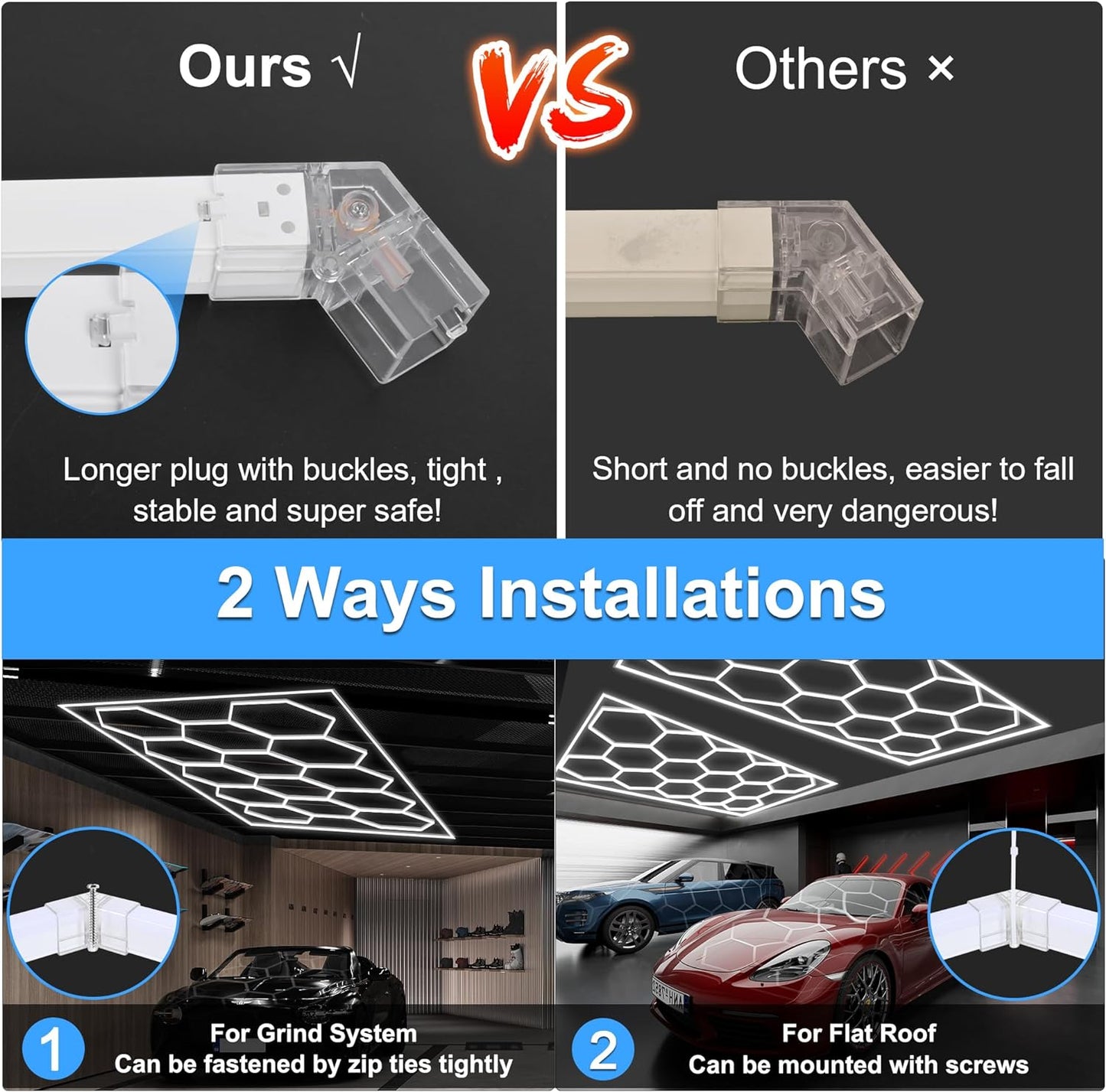 Ours √

VS

Others ×

Longer plug with buckles, tight , stable and super safe!

Short and no buckles, easier to fall off and very dangerous!

2 Ways Installations

1

For Grind System
Can be fastened by zip ties tightly

2

For Flat Roof
Can be mounted with screws