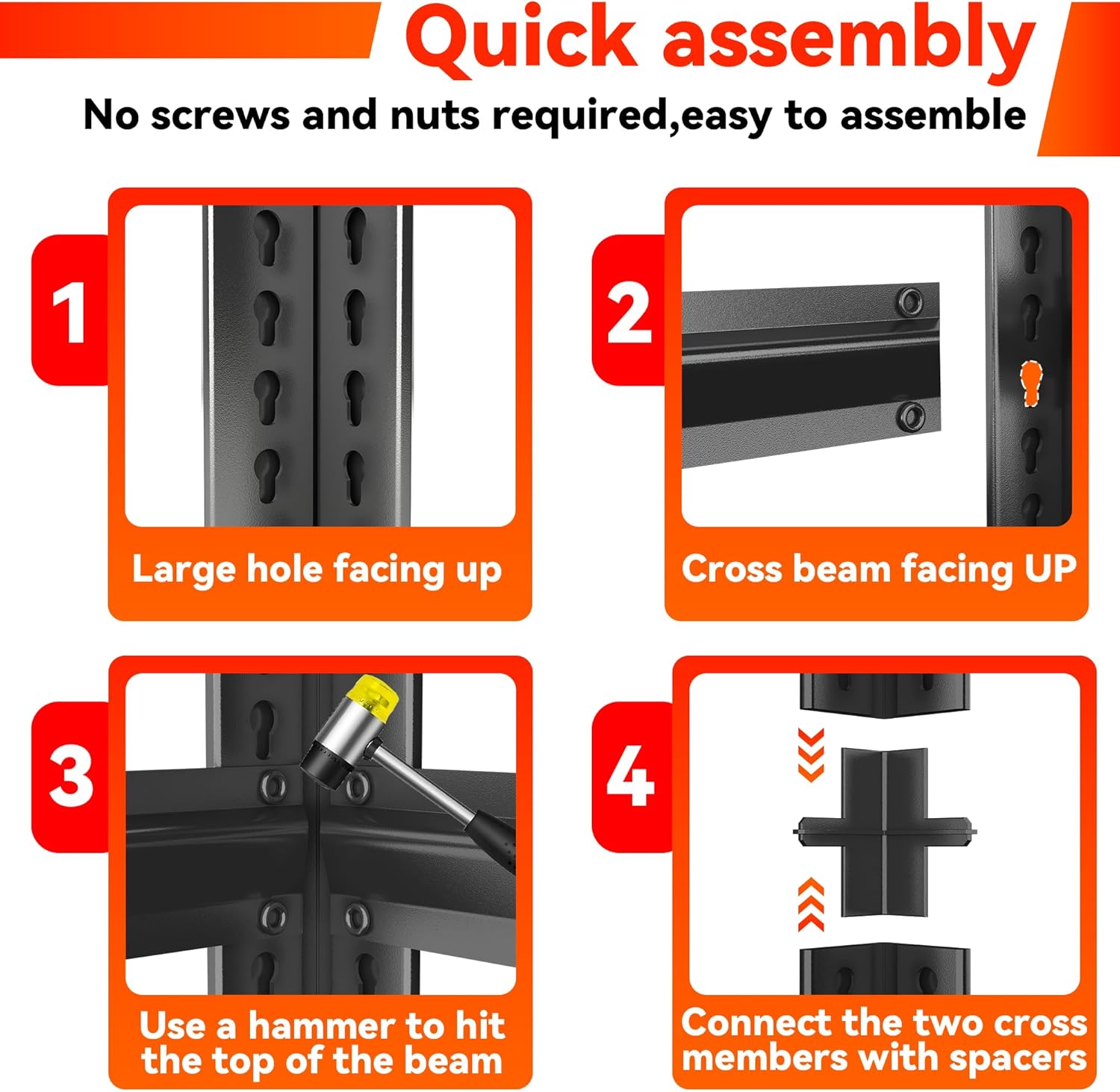 Quick assembly

No screws and nuts required,easy to assemble

1

Large hole facing up

2

Cross beam facing UP

3

Use a hammer to hit the top of the beam

4

Connect the two cross members with spacers