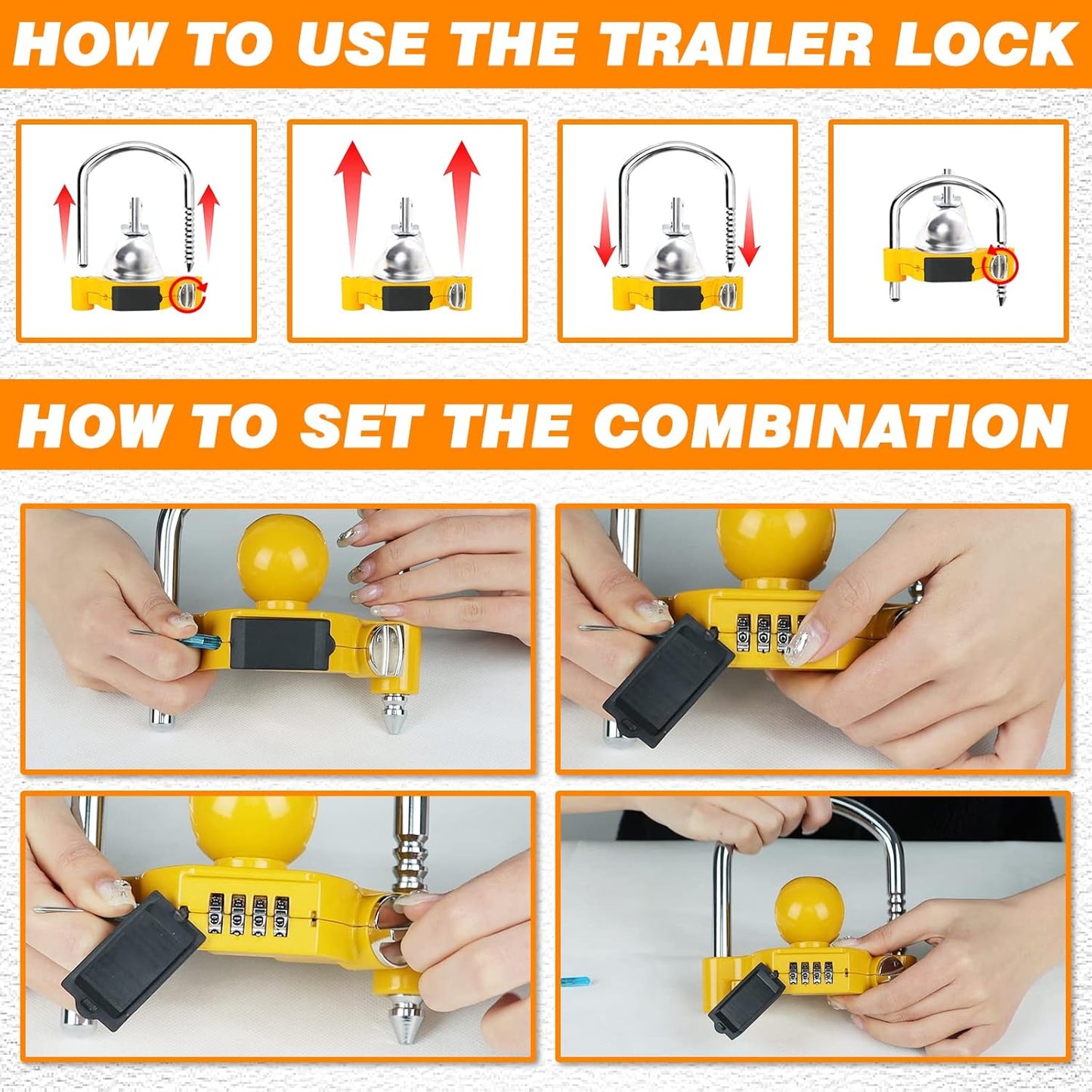 HOW TO USE THE TRAILER LOCK

HOW TO SET THE COMBINATION