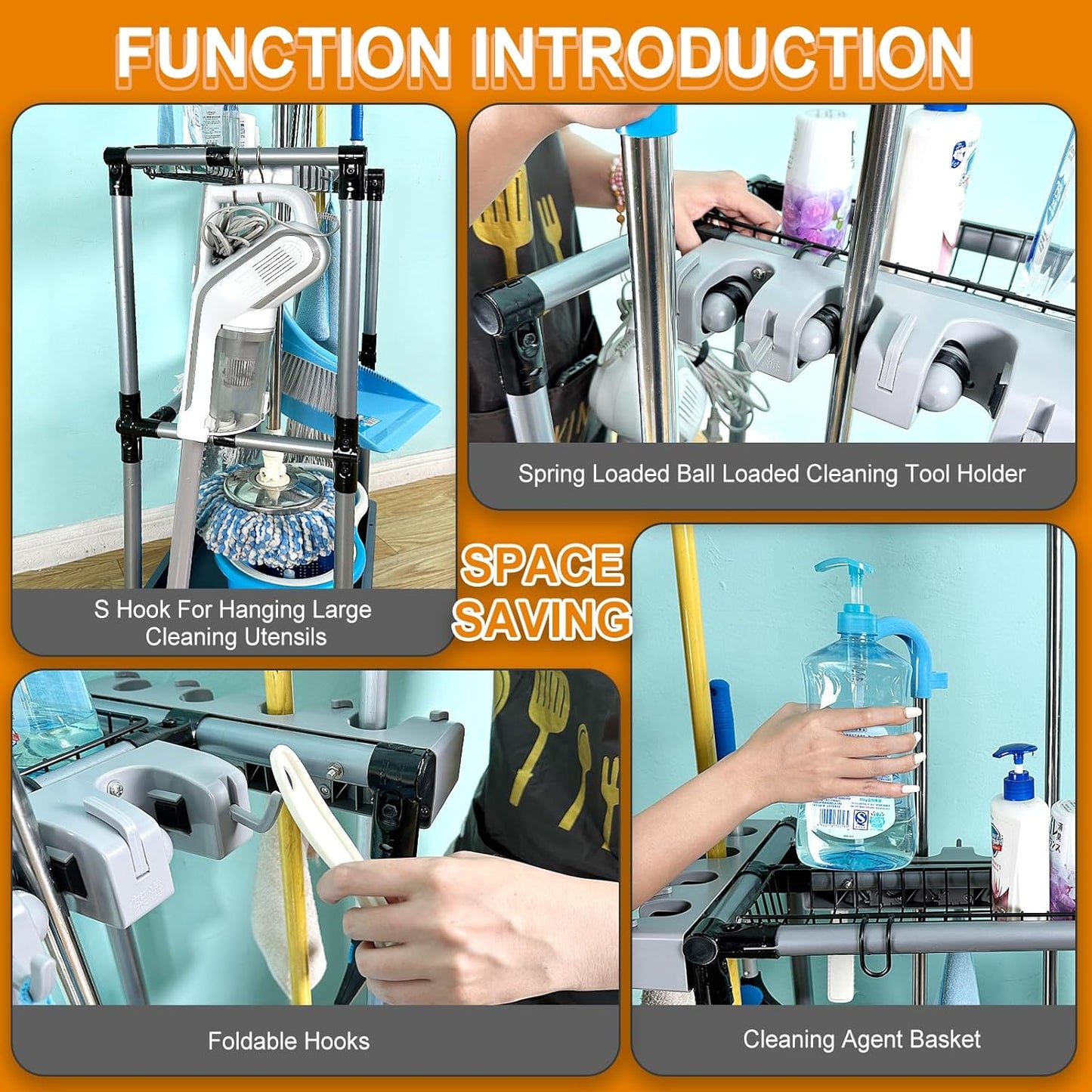 FUNCTION INTRODUCTION

Spring Loaded Ball Loaded Cleaning Tool Holder

S Hook For Hanging Large Cleaning Utensils

SPACE SAVING

Foldable Hooks

Cleaning Agent Basket