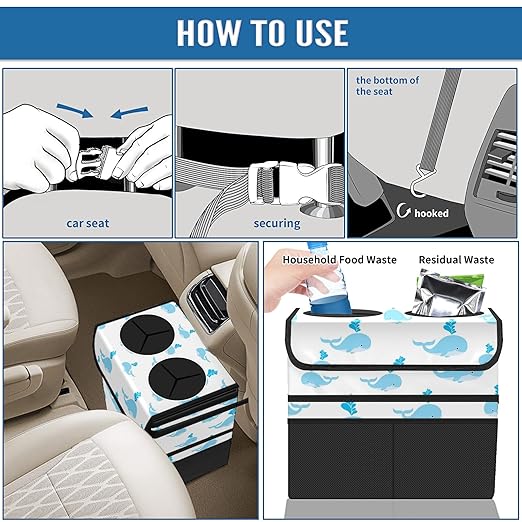 HOW TO USE

car seat

securing

the bottom of the seat

hooked

Household Food Waste

Residual Waste