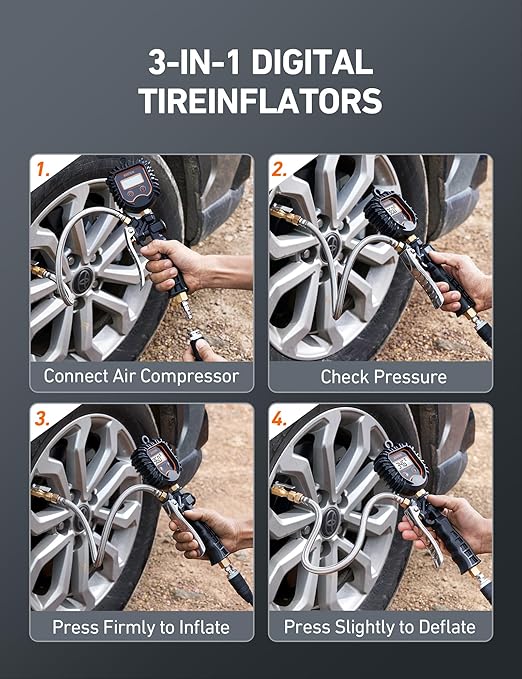 3-IN-1 DIGITAL TIREINFLATORS

1.

Connect Air Compressor

2.

Check Pressure

3.

Press Firmly to Inflate

4.

Press Slightly to Deflate