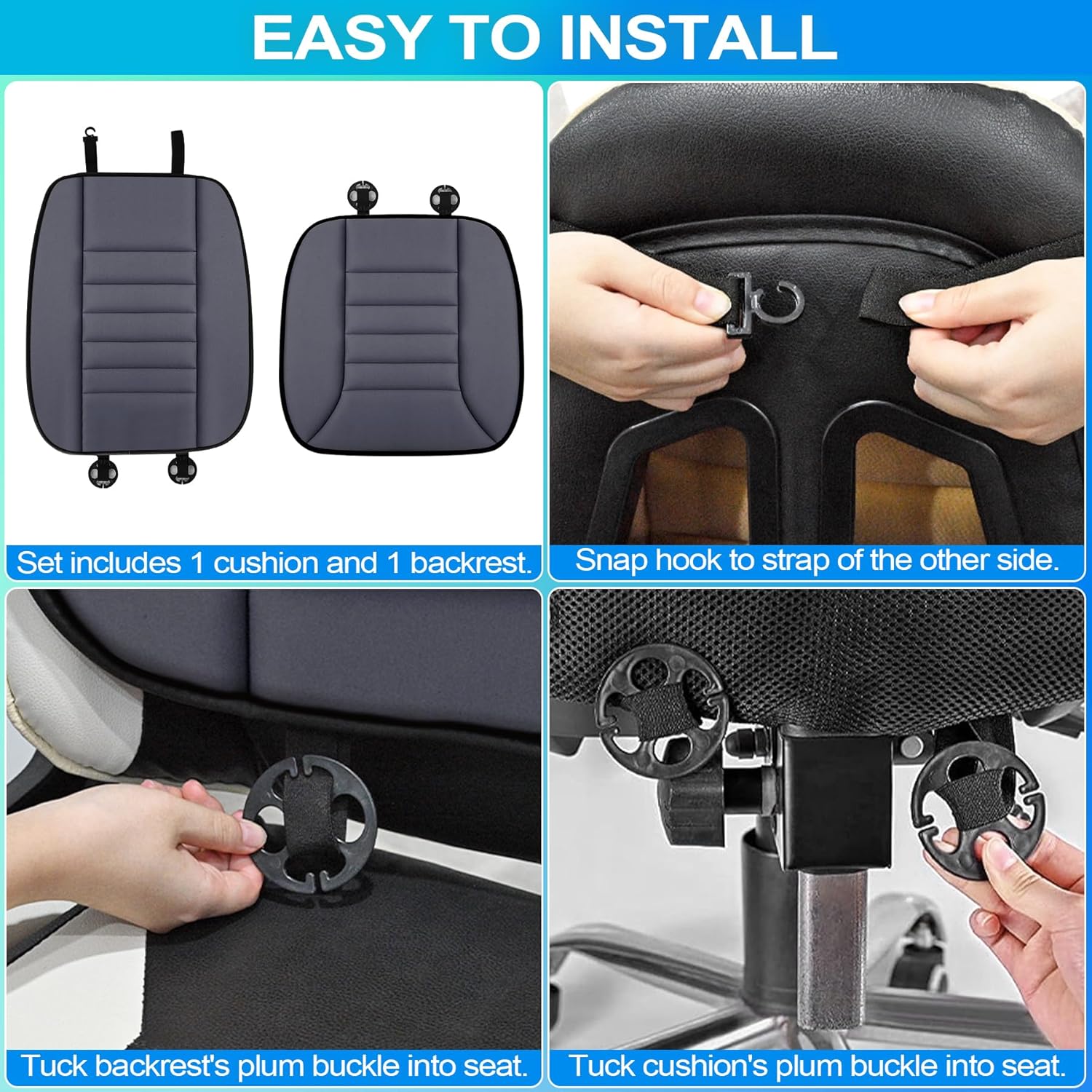 EASY TO INSTALL

Set includes 1 cushion and 1 backrest.

Snap hook to strap of the other side.

Tuck backrest's plum buckle into seat.

Tuck cushion's plum buckle into seat.