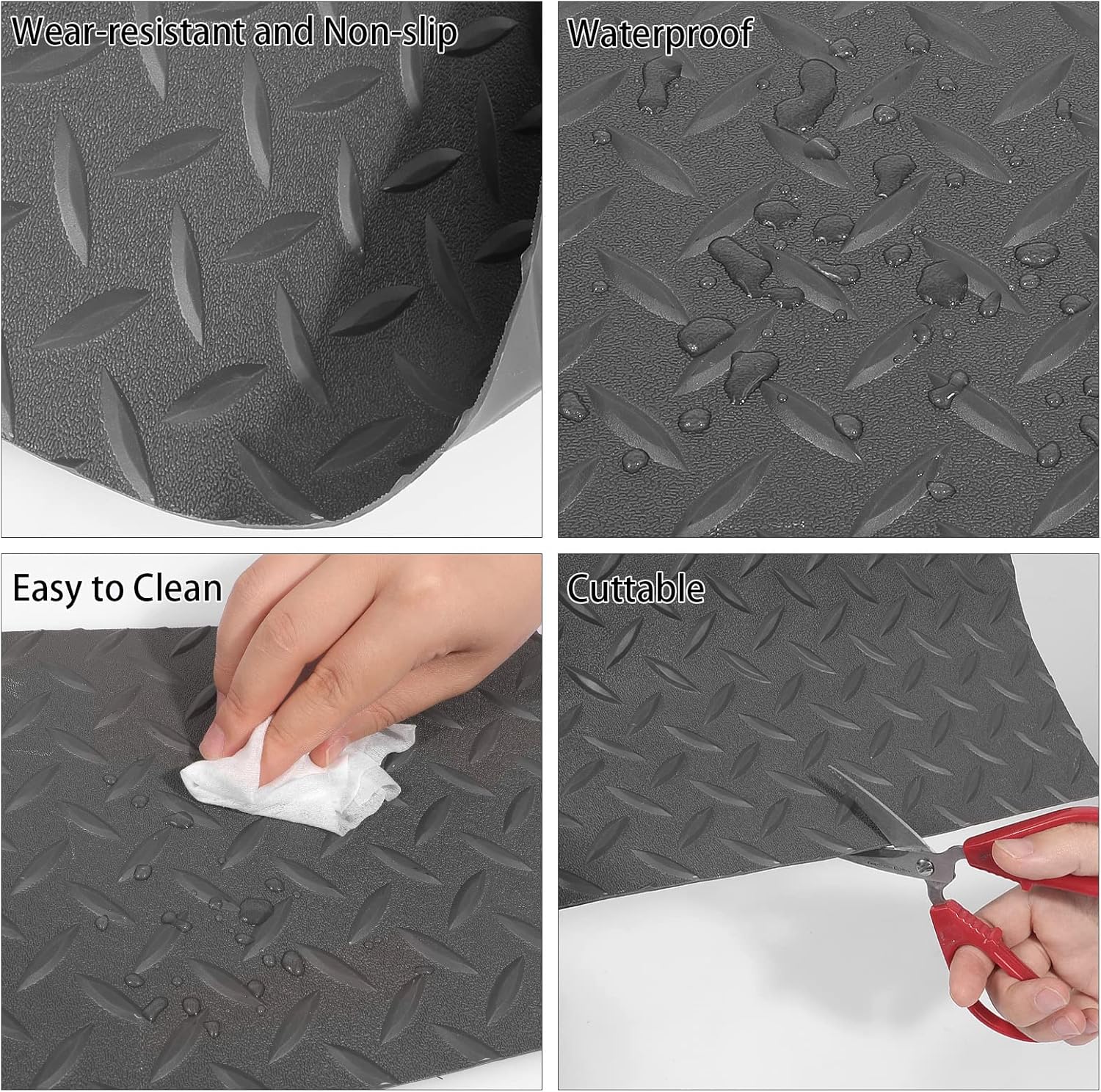 Wear-resistant and Non-slip

Waterproof

Easy to Clean

Cuttable