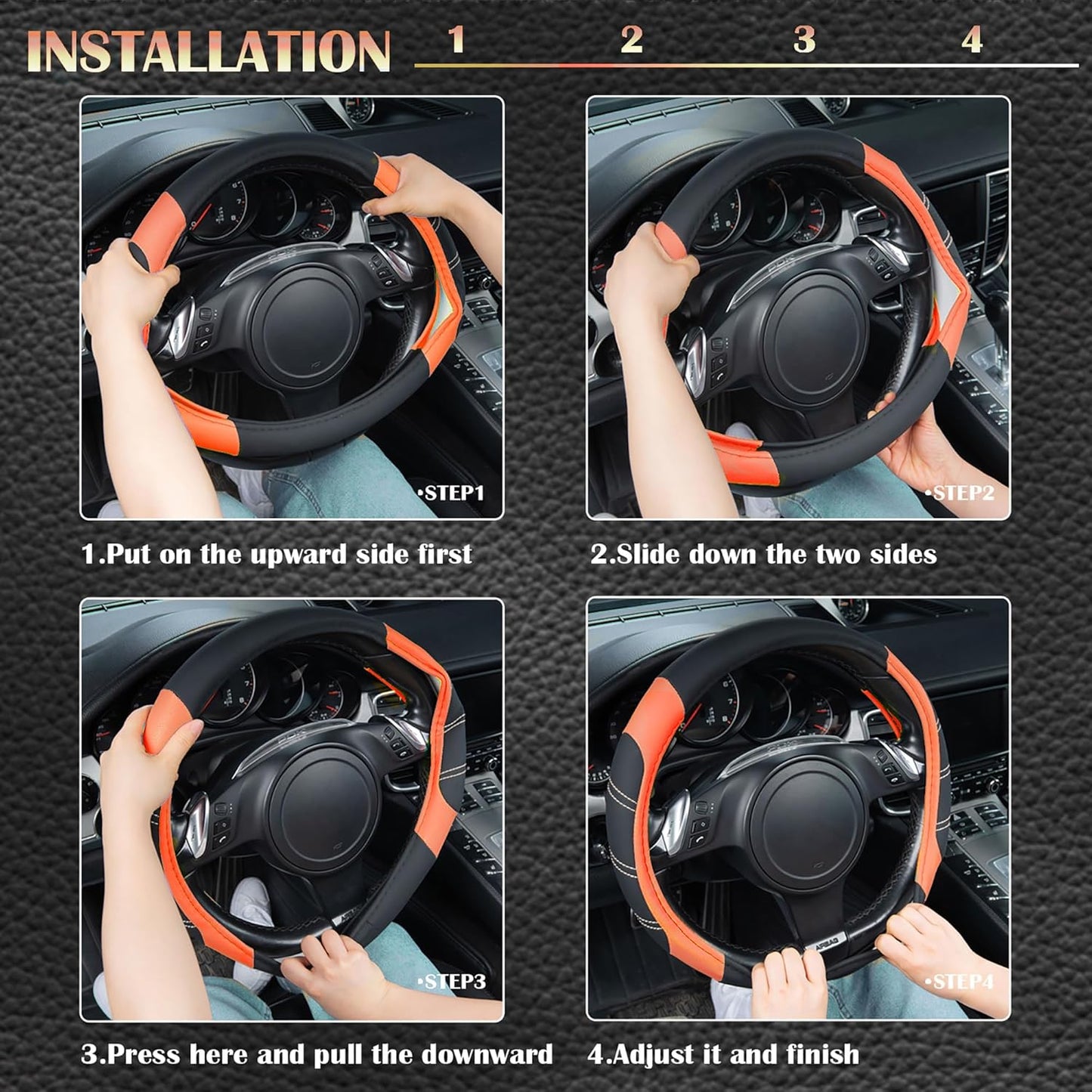 INSTALLATION 1 2 3 4

•STEP1

1.Put on the upward side first

•STEP2

2.Slide down the two sides

•STEP3

3.Press here and pull the downward

•STEP4

4.Adjust it and finish