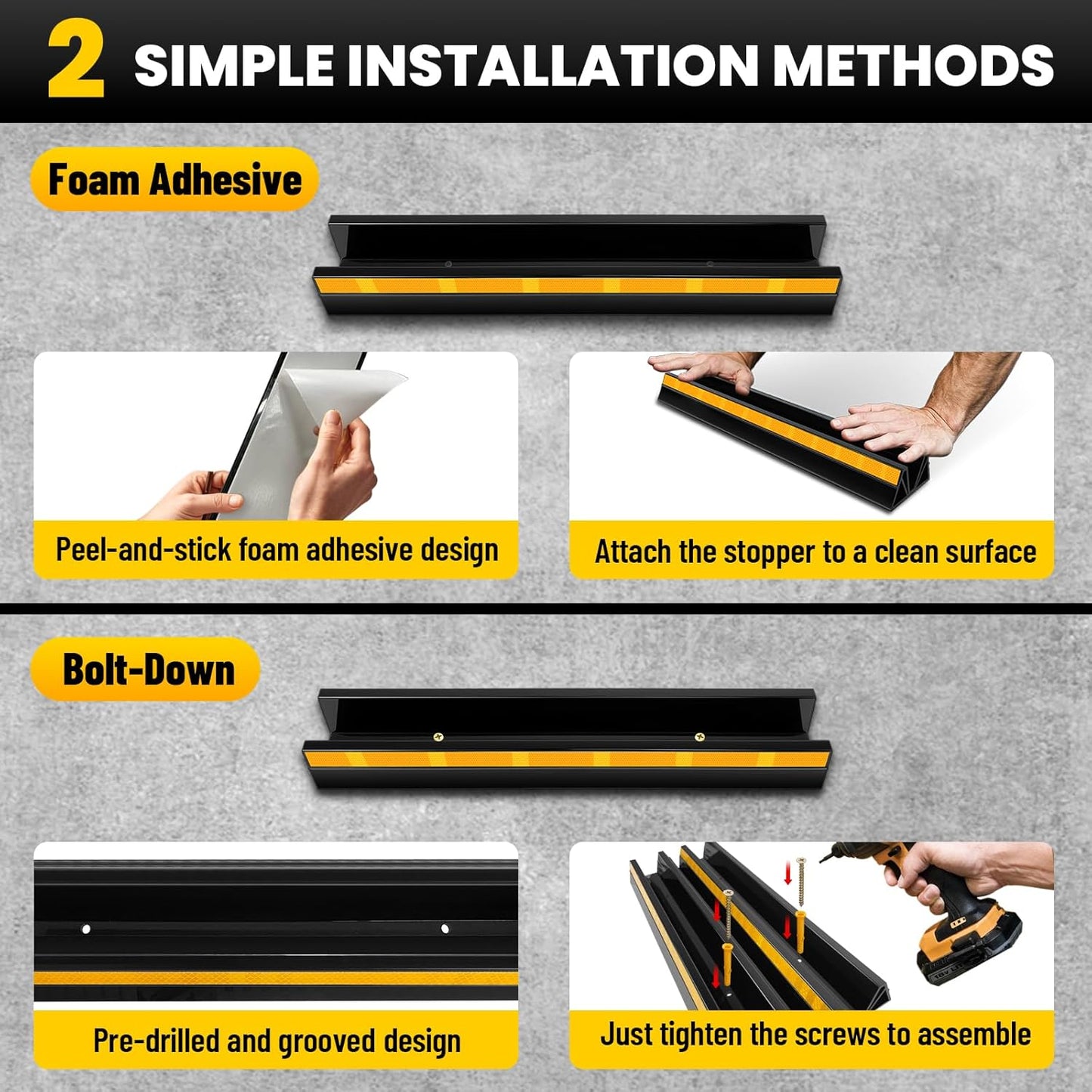 2 SIMPLE INSTALLATION METHODS

Foam Adhesive

Peel-and-stick foam adhesive design

Attach the stopper to a clean surface

Bolt-Down

Pre-drilled and grooved design

Just tighten the screws to assemble