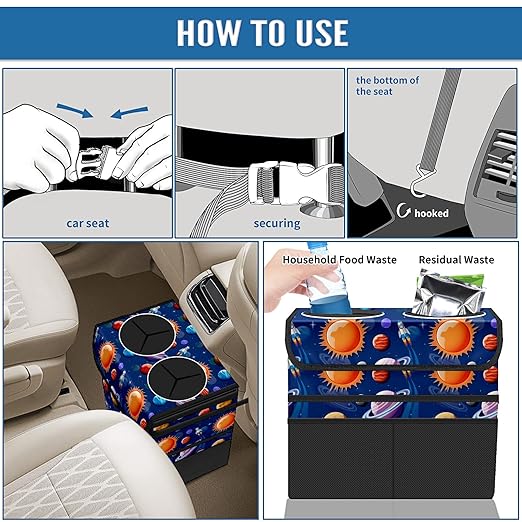 HOW TO USE

car seat

securing

the bottom of the seat

hooked

Household Food Waste

Residual Waste