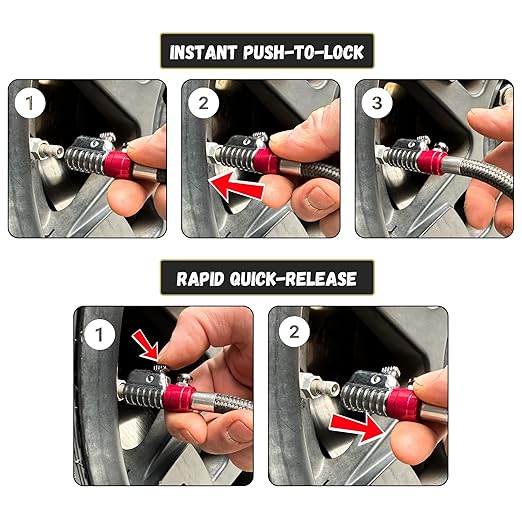 INSTANT PUSH-TO-LOCK

1

2

3

RAPID QUICK-RELEASE

1

2