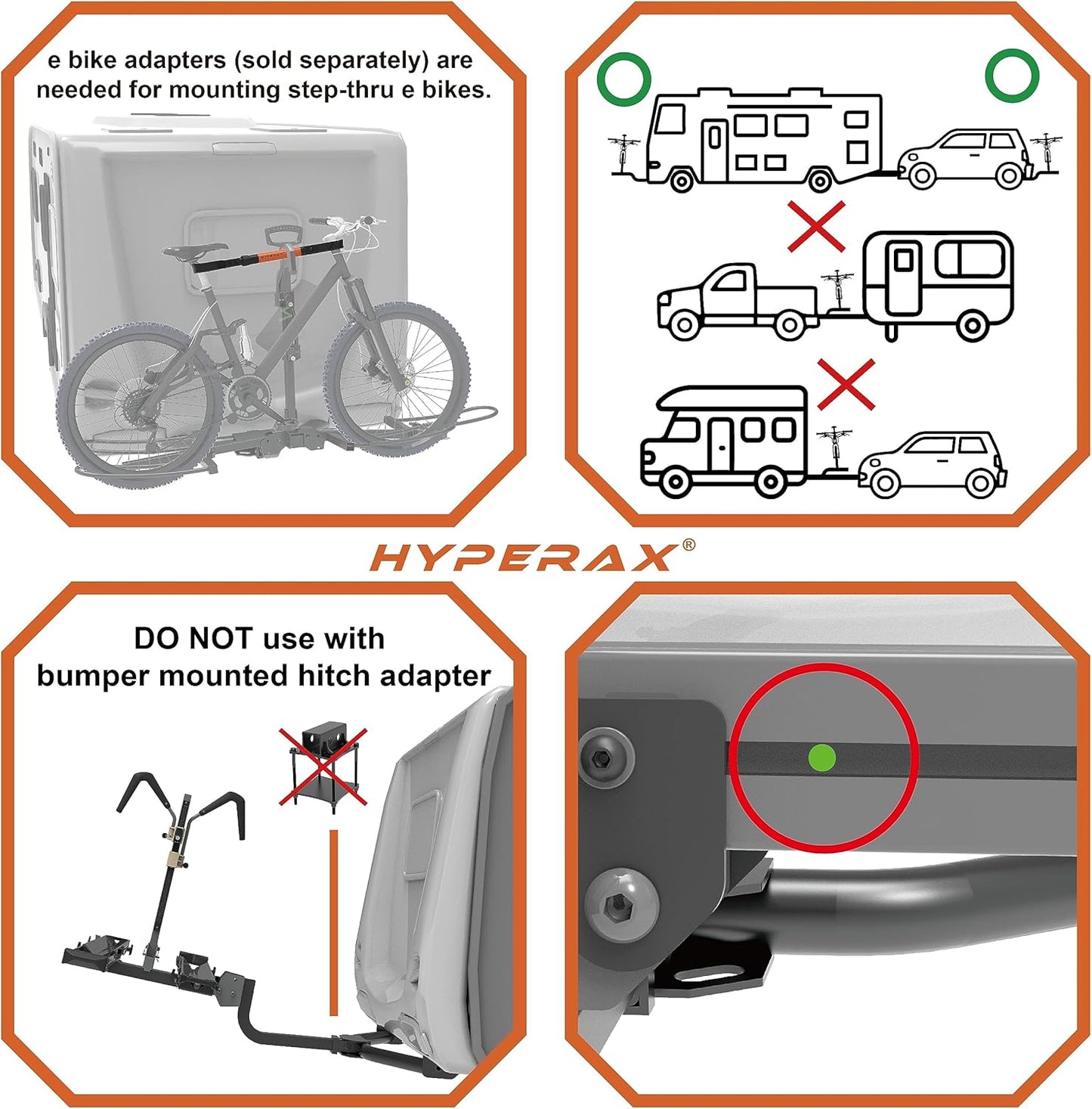 e bike adapters (sold separately) are needed for mounting step-thru e bikes.

HYPERAX®

DO NOT use with bumper mounted hitch adapter