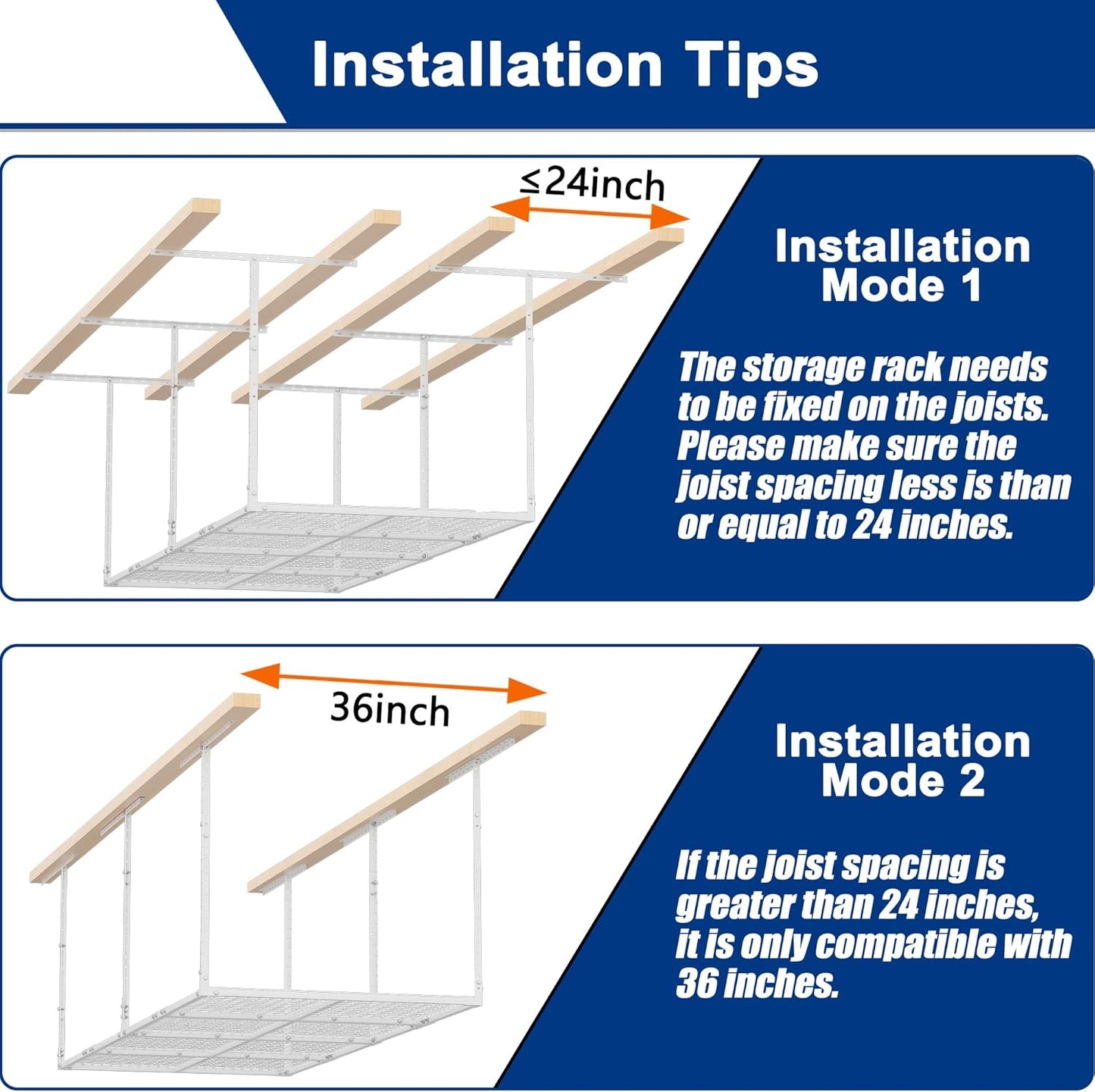 Installation Tips

≤24inch

Installation Mode 1

The storage rack needs to be fixed on the joists. Please make sure the joist spacing less is than or equal to 24 inches.

36inch

Installation Mode 2

If the joist spacing is greater than 24 inches, it is only compatible with 36 inches.