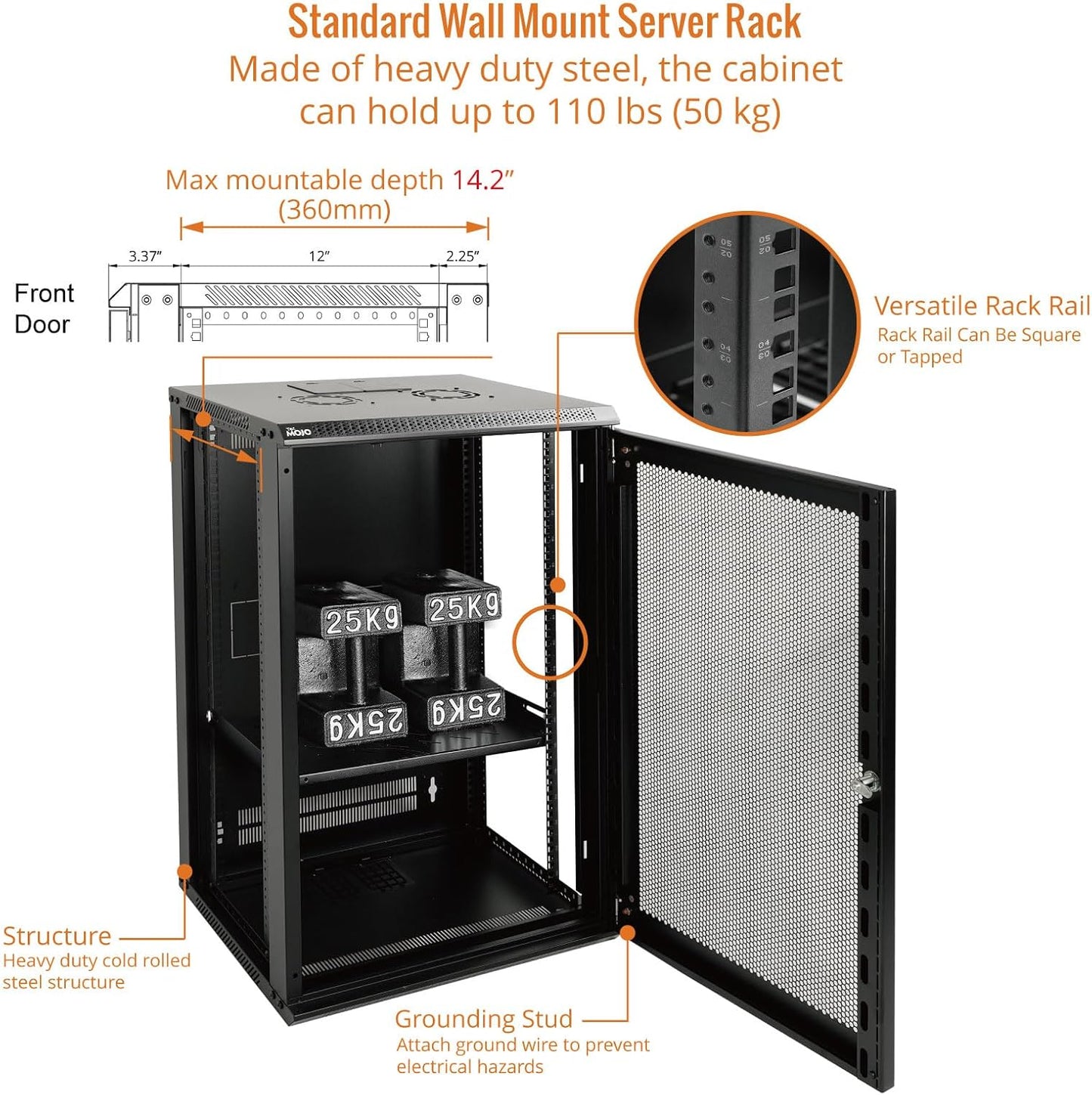 Standard Wall Mount Server Rack
Made of heavy duty steel, the cabinet can hold up to 110 lbs (50 kg)

Max mountable depth 14.2" (360mm)

3.37"
12"
2.25"

Front Door

05
20
05
20
04
20
04
20

Versatile Rack Rail
Rack Rail Can Be Square or Tapped

MOJO

25Kg
25Kg
25Kg
25Kg

Structure
Heavy duty cold rolled steel structure

Grounding Stud
Attach ground wire to prevent electrical hazards