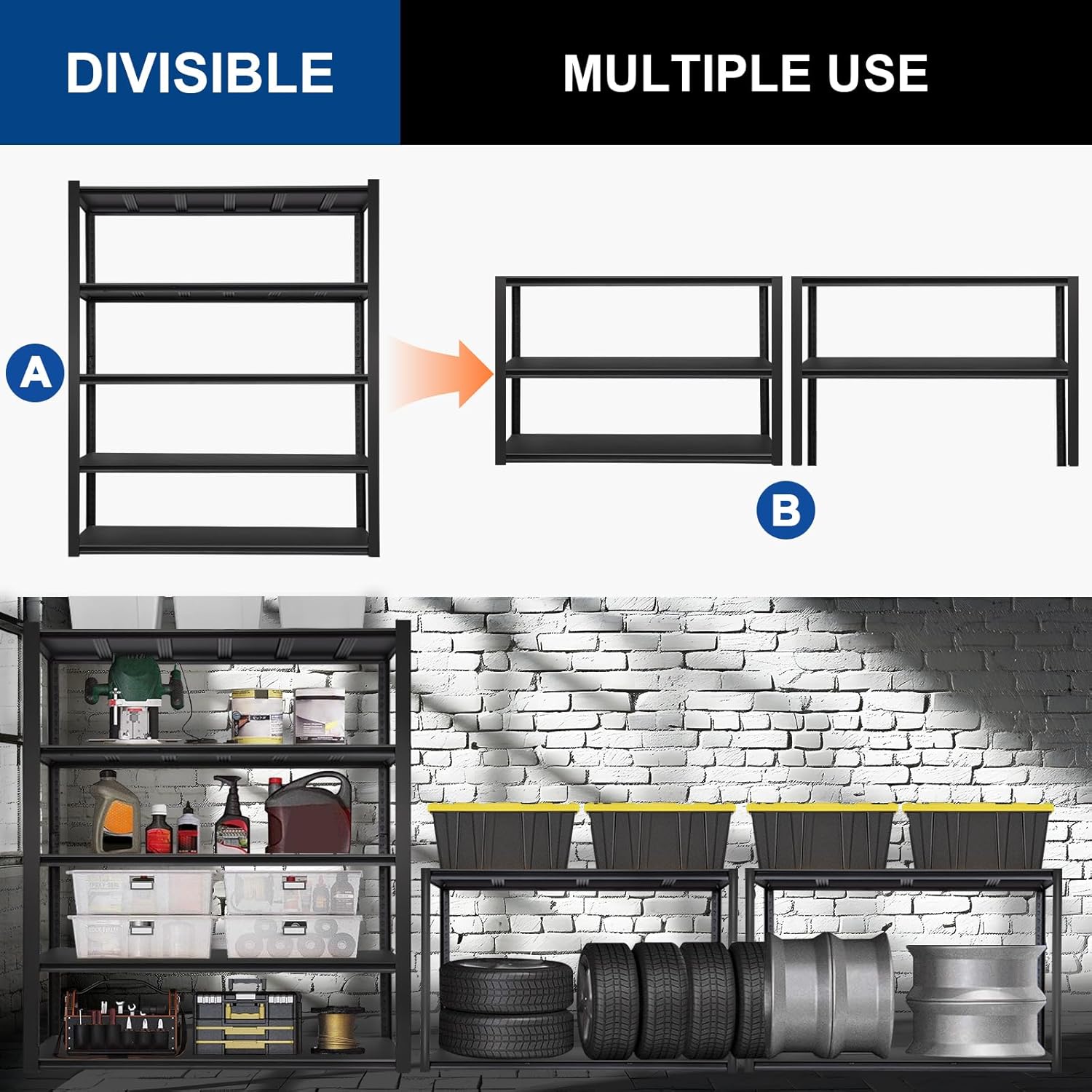 DIVISIBLE

MULTIPLE USE

A

B