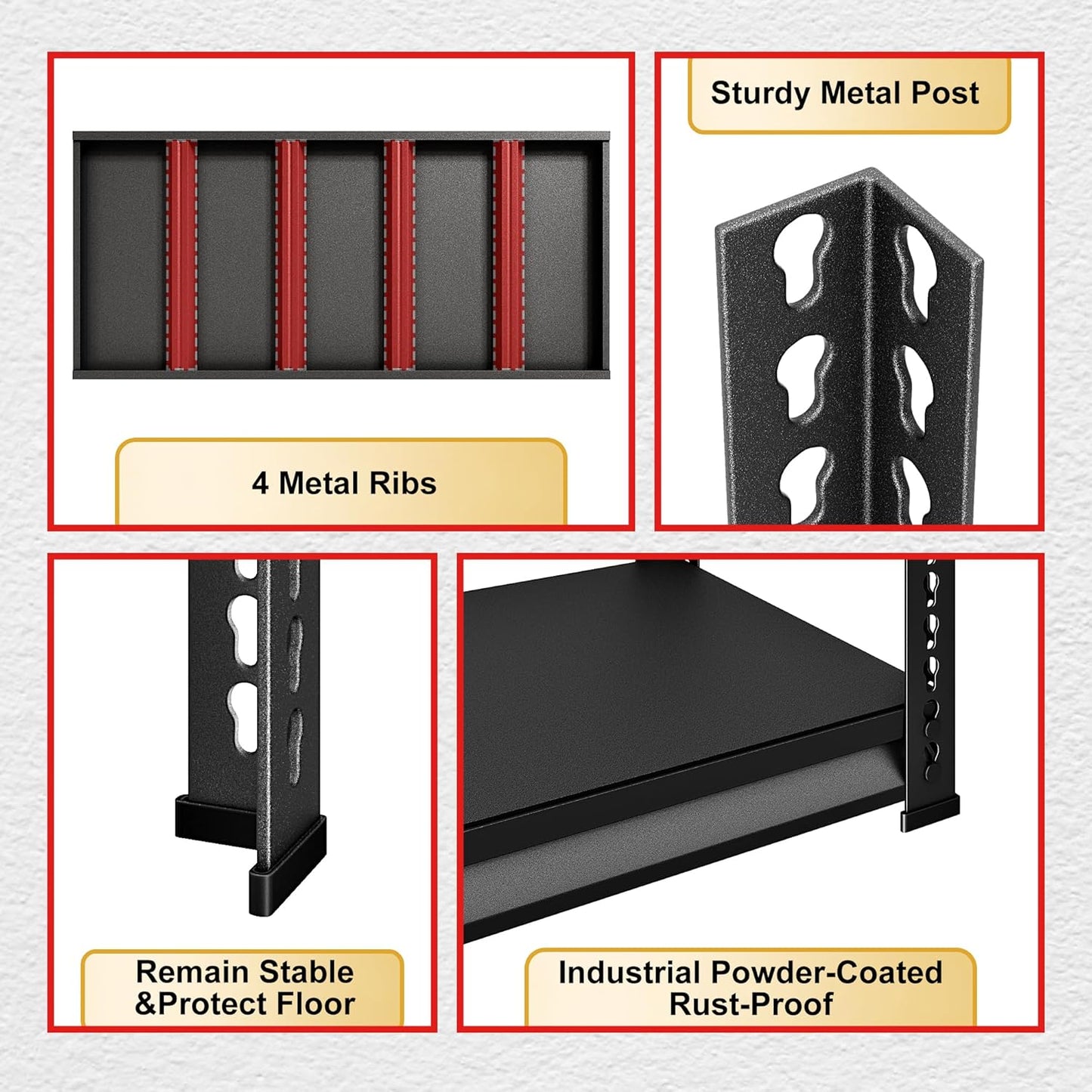 4 Metal Ribs

Sturdy Metal Post

Remain Stable &Protect Floor

Industrial Powder-Coated Rust-Proof