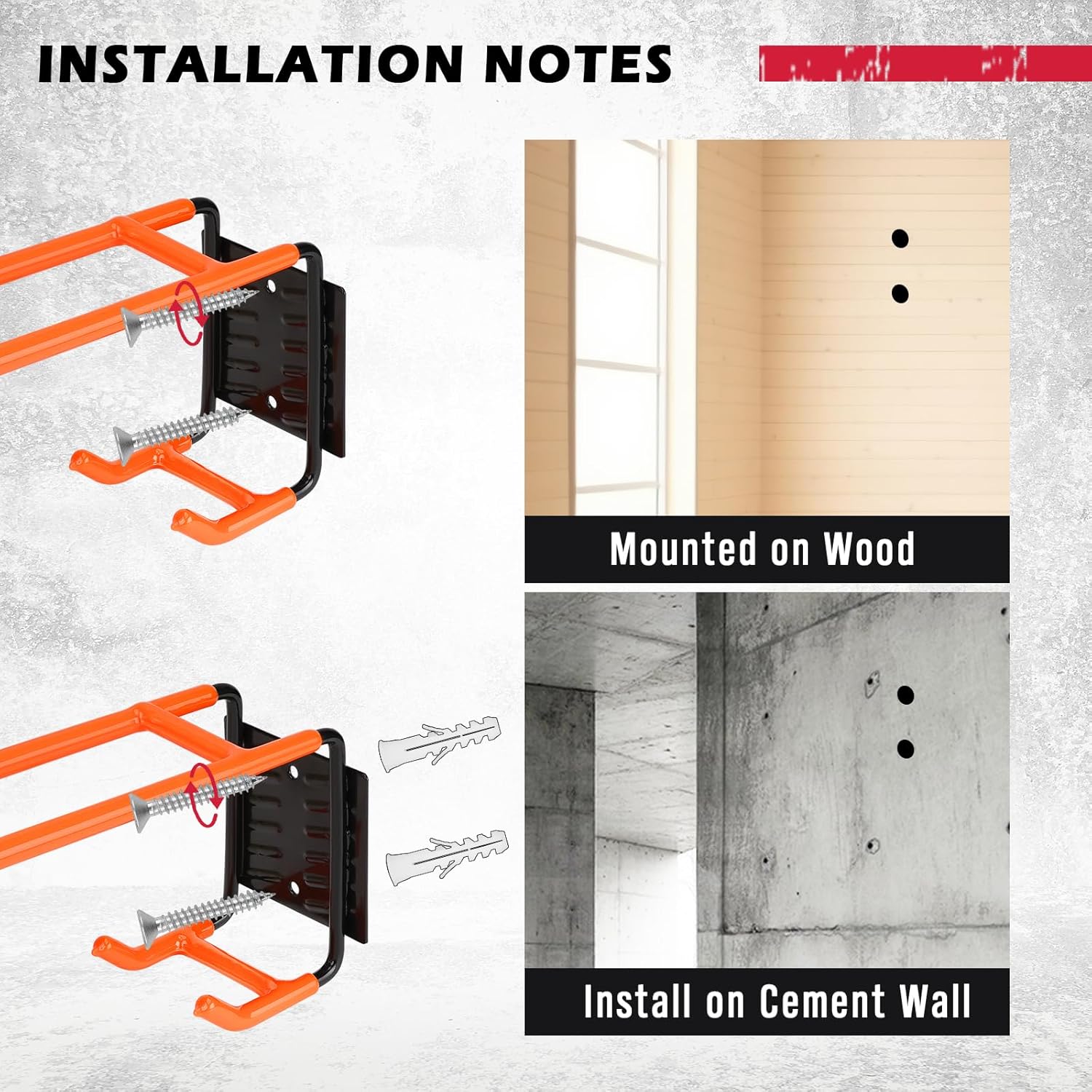 INSTALLATION NOTES

Mounted on Wood

Install on Cement Wall