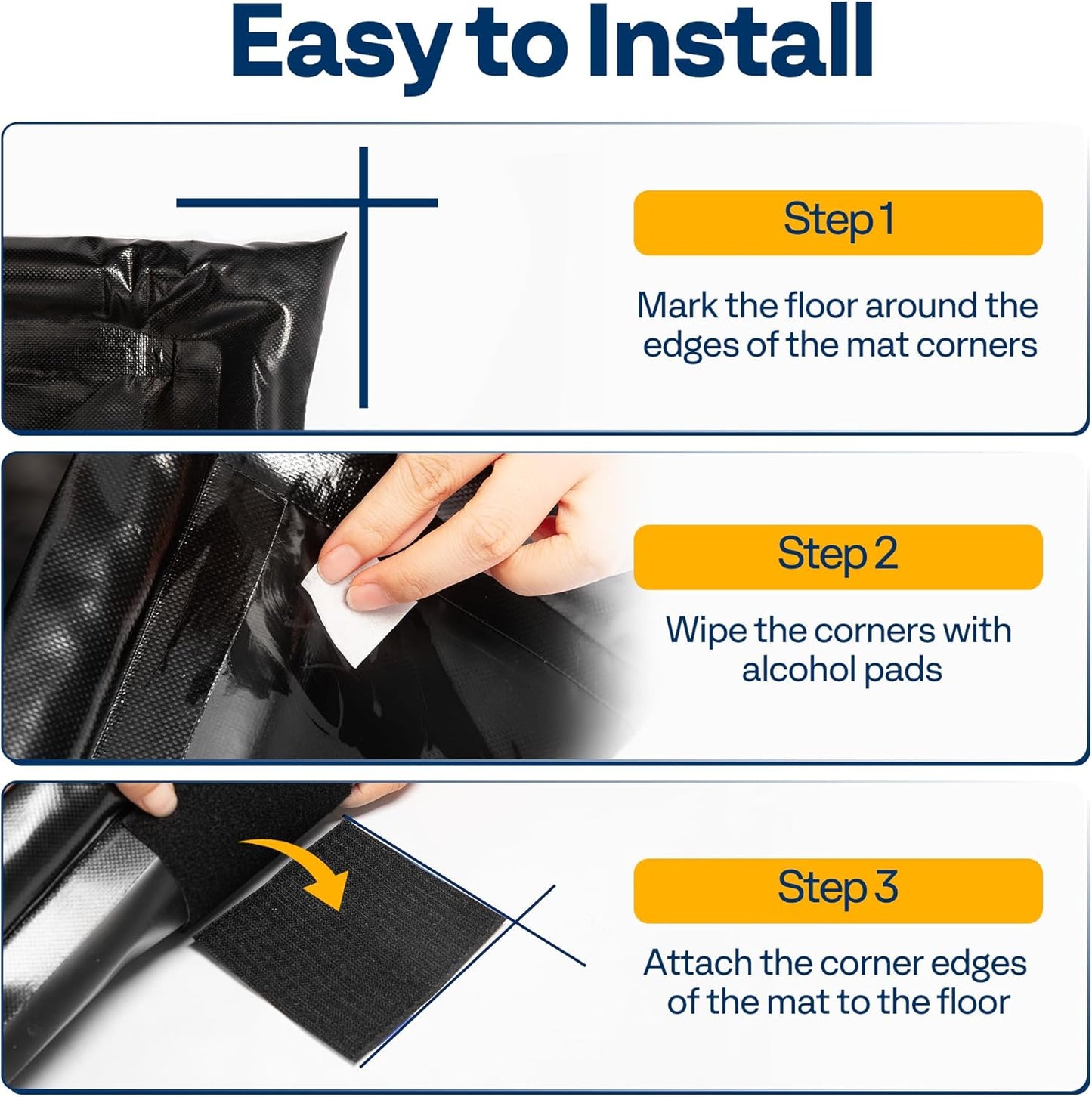 Easy to Install

Step 1

Mark the floor around the edges of the mat corners

Step 2

Wipe the corners with alcohol pads

Step 3

Attach the corner edges of the mat to the floor