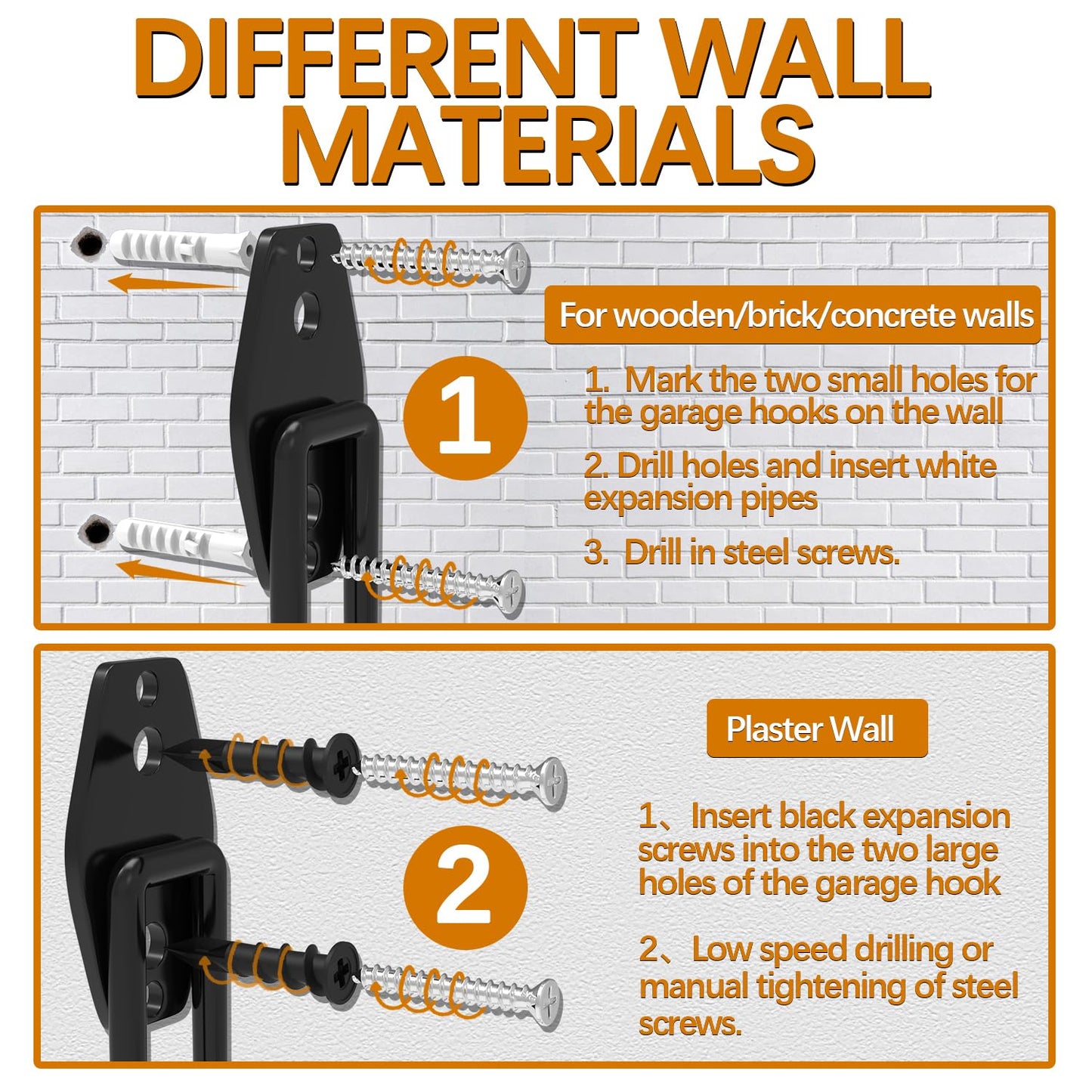 DIFFERENT WALL MATERIALS

For wooden/brick/concrete walls

1

1. Mark the two small holes for the garage hooks on the wall

2. Drill holes and insert white expansion pipes

3. Drill in steel screws.

Plaster Wall

2

1、Insert black expansion screws into the two large holes of the garage hook

2、Low speed drilling or manual tightening of steel screws.