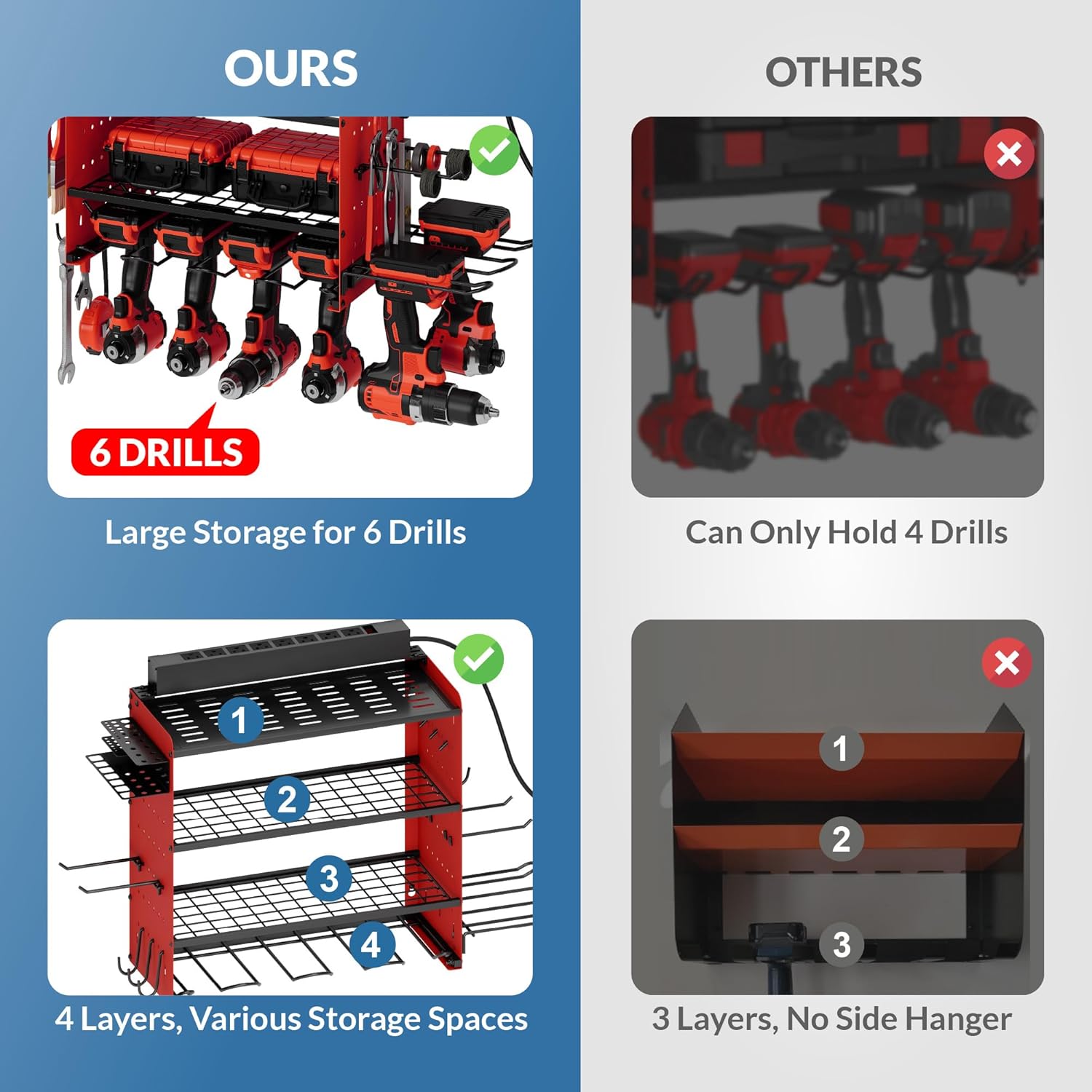 OURS

6 DRILLS

Large Storage for 6 Drills

1
2
3
4

4 Layers, Various Storage Spaces

OTHERS

Can Only Hold 4 Drills

1
2
3

3 Layers, No Side Hanger