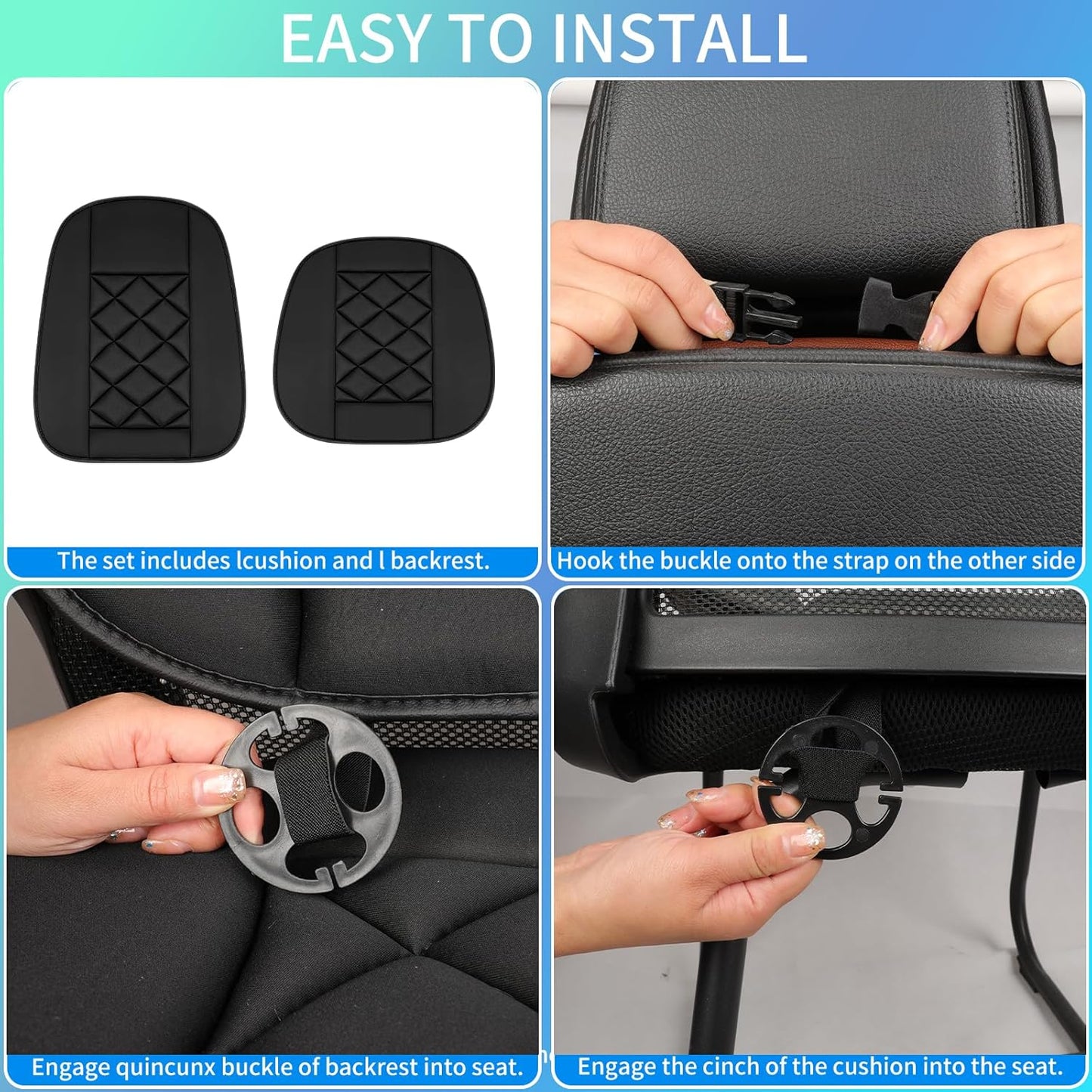 EASY TO INSTALL

The set includes lcushion and l backrest.

Hook the buckle onto the strap on the other side

Engage quincunx buckle of backrest into seat.

Engage the cinch of the cushion into the seat.