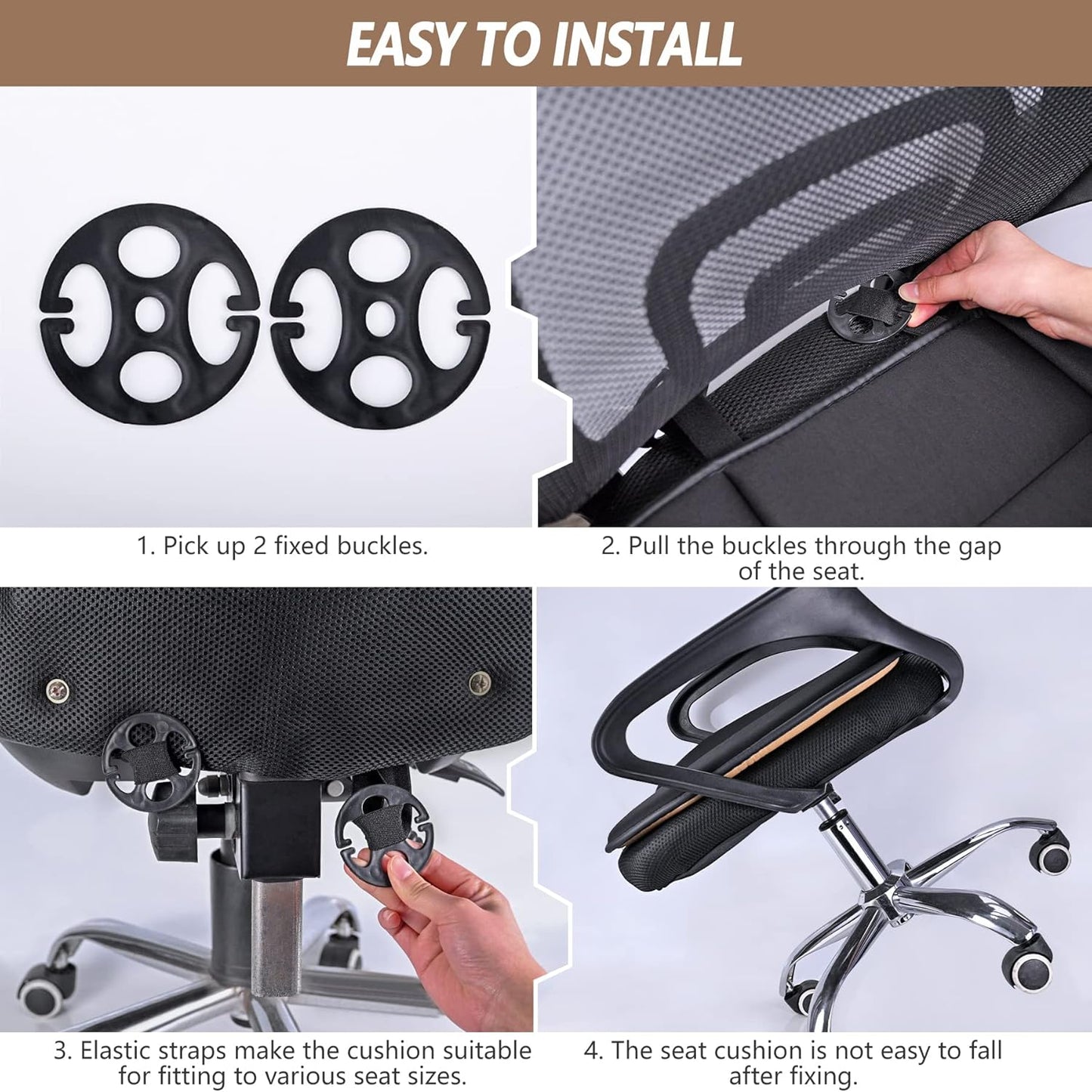 EASY TO INSTALL

1. Pick up 2 fixed buckles.

2. Pull the buckles through the gap of the seat.

3. Elastic straps make the cushion suitable for fitting to various seat sizes.

4. The seat cushion is not easy to fall after fixing.