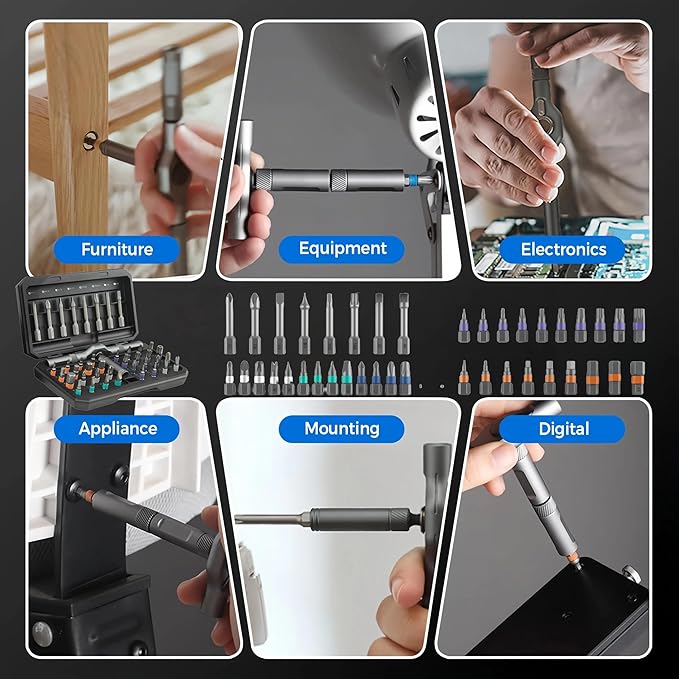 Furniture

Equipment

Electronics

Appliance

Mounting

Digital