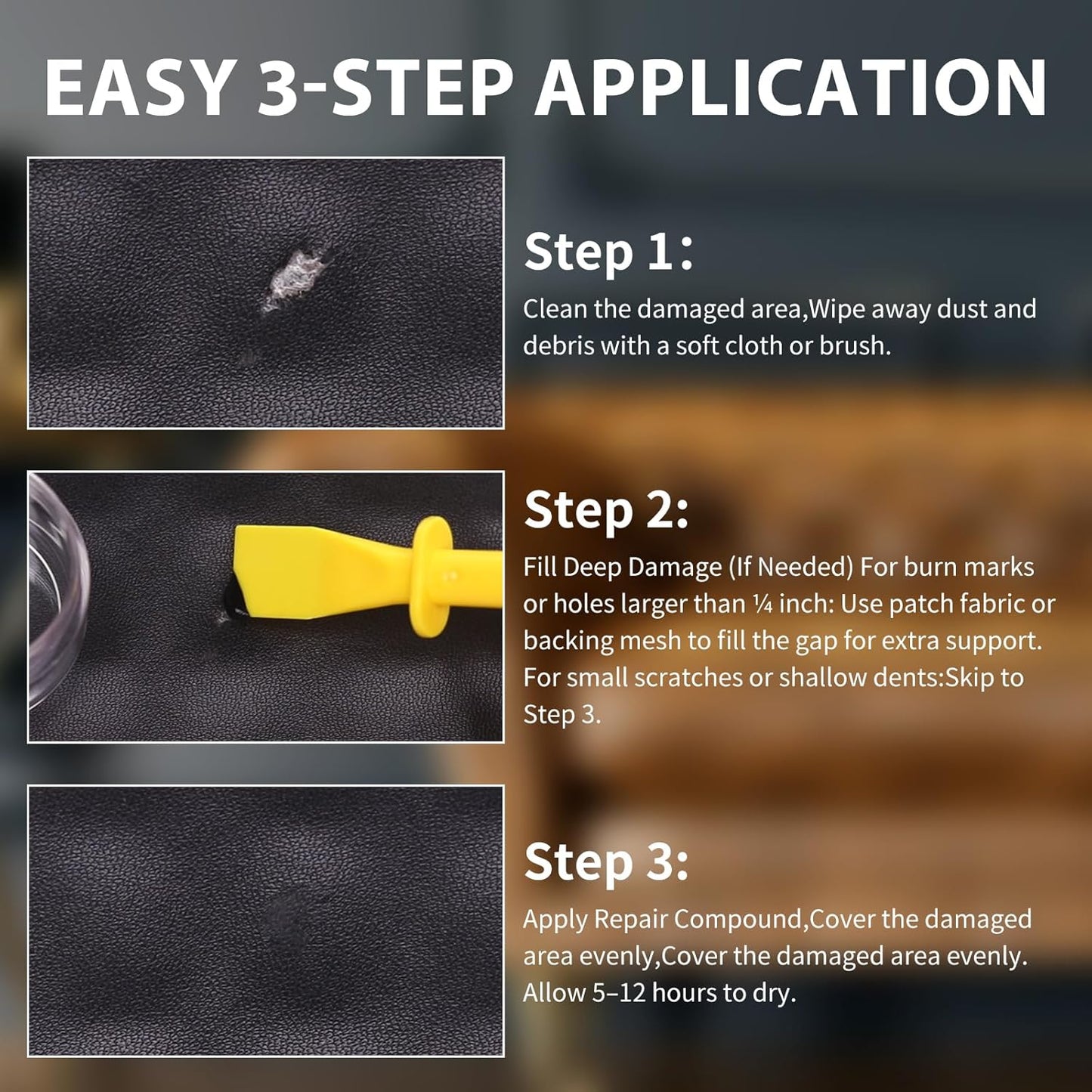 EASY 3-STEP APPLICATION

Step 1:
Clean the damaged area,Wipe away dust and debris with a soft cloth or brush.

Step 2:
Fill Deep Damage (If Needed) For burn marks or holes larger than ¼ inch: Use patch fabric or backing mesh to fill the gap for extra support. For small scratches or shallow dents:Skip to Step 3.

Step 3:
Apply Repair Compound,Cover the damaged area evenly,Cover the damaged area evenly. Allow 5–12 hours to dry.